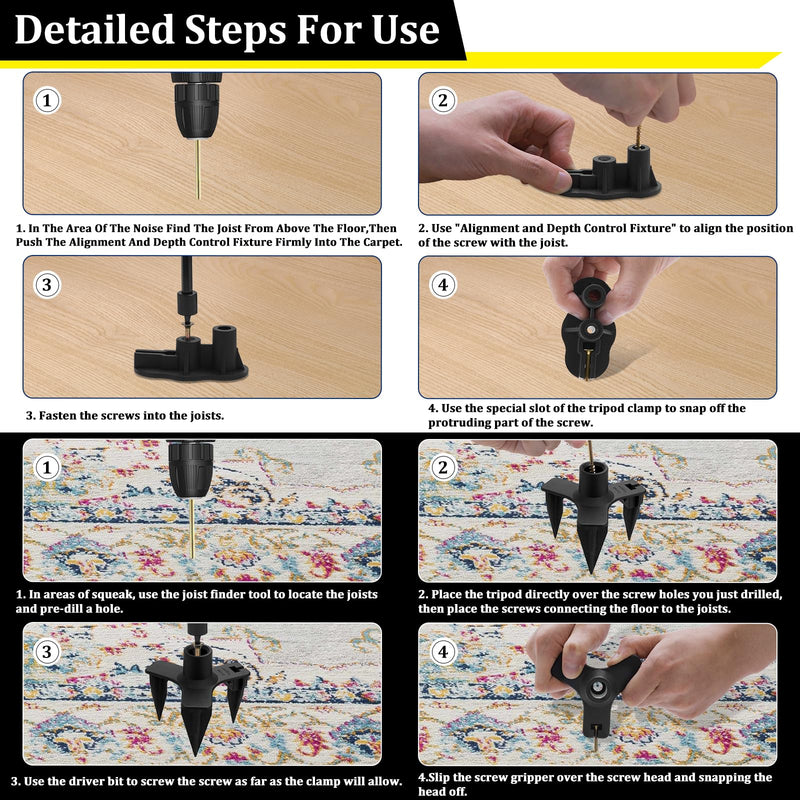 Detailed Steps For Use

1

1. In The Area Of The Noise Find The Joist From Above The Floor,Then Push The Alignment And Depth Control Fixture Firmly Into The Carpet.

2

2. Use "Alignment and Depth Control Fixture" to align the position of the screw with the joist.

3

3. Fasten the screws into the joists.

4

4. Use the special slot of the tripod clamp to snap off the protruding part of the screw.

1

1. In areas of squeak, use the joist finder tool to locate the joists and pre-dill a hole.

2

2. Place the tripod directly over the screw holes you just drilled, then place the screws connecting the floor to the joists.

3

3. Use the driver bit to screw the screw as far as the clamp will allow.

4

4.Slip the screw gripper over the screw head and snapping the head off.