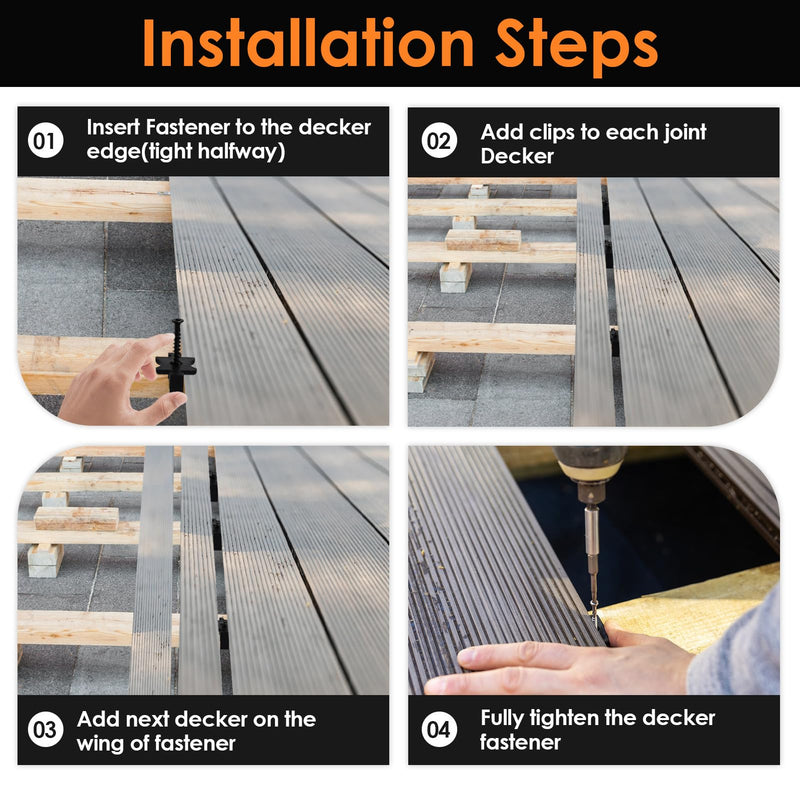 Installation Steps

01 Insert Fastener to the decker edge(tight halfway)

02 Add clips to each joint Decker

03 Add next decker on the wing of fastener

04 Fully tighten the decker fastener