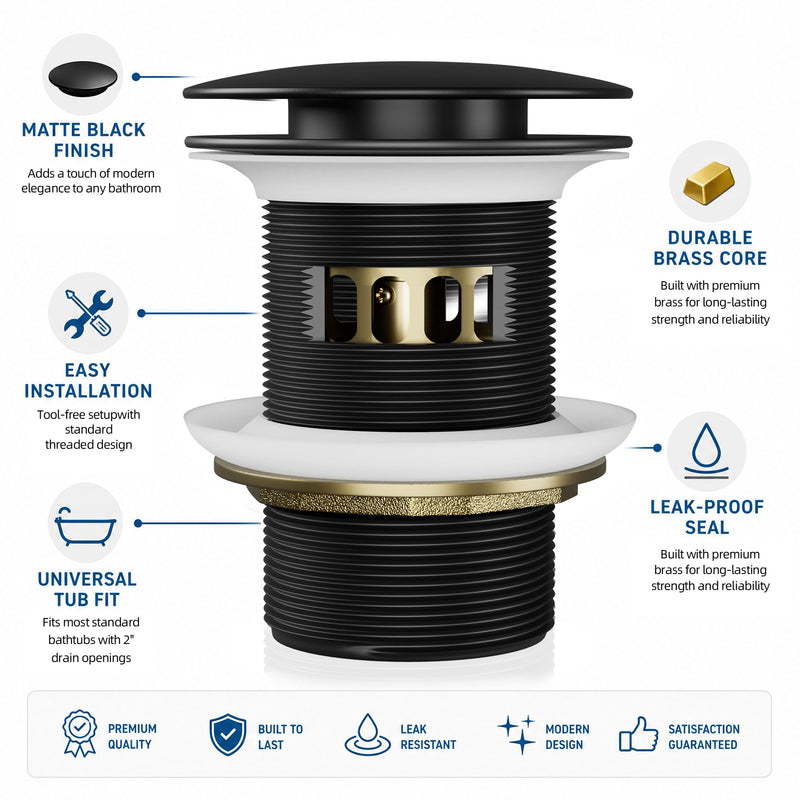 MATTE BLACK FINISH
Adds a touch of modern elegance to any bathroom

EASY INSTALLATION
Tool-free setupwith standard threaded design

UNIVERSAL TUB FIT
Fits most standard bathtubs with 2" drain openings

DURABLE BRASS CORE
Built with premium brass for long-lasting strength and reliability

LEAK-PROOF SEAL
Built with premium brass for long-lasting strength and reliability

PREMIUM QUALITY

BUILT TO LAST

LEAK RESISTANT

MODERN DESIGN

SATISFACTION GUARANTEED