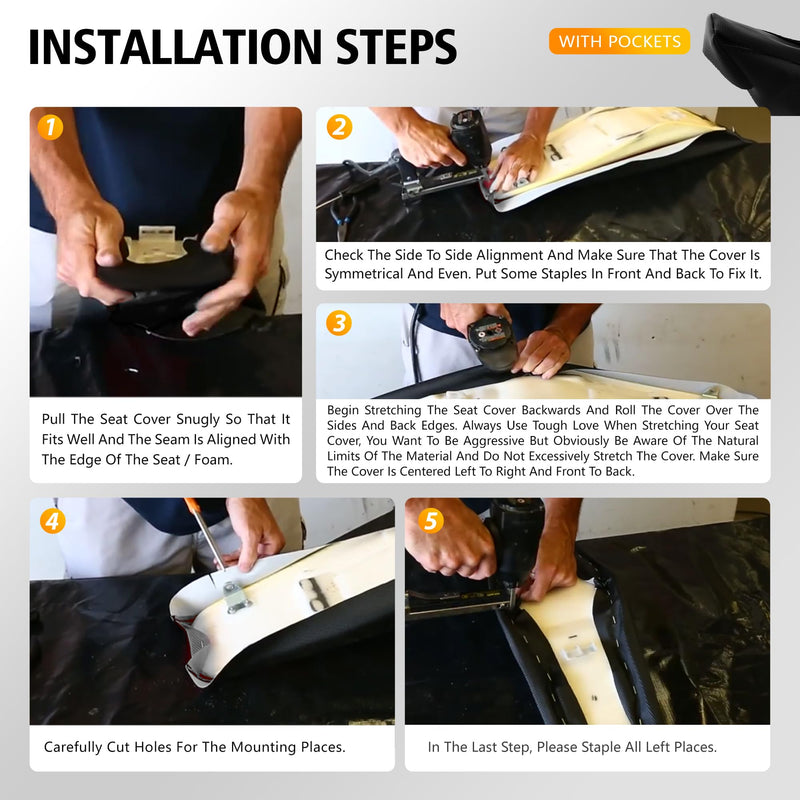 INSTALLATION STEPS

WITH POCKETS

1

Pull The Seat Cover Snugly So That It Fits Well And The Seam Is Aligned With The Edge Of The Seat / Foam.

2

Check The Side To Side Alignment And Make Sure That The Cover Is Symmetrical And Even. Put Some Staples In Front And Back To Fix It.

3

Begin Stretching The Seat Cover Backwards And Roll The Cover Over The Sides And Back Edges. Always Use Tough Love When Stretching Your Seat Cover, You Want To Be Aggressive But Obviously Be Aware Of The Natural Limits Of The Material And Do Not Excessively Stretch The Cover. Make Sure The Cover Is Centered Left To Right And Front To Back.

4

Carefully Cut Holes For The Mounting Places.

5

In The Last Step, Please Staple All Left Places.