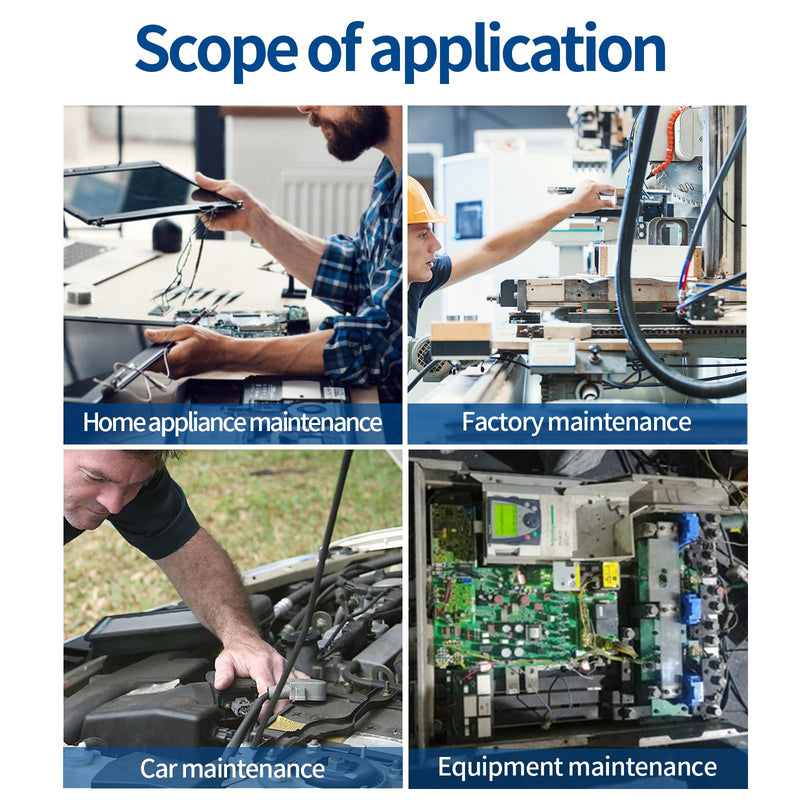 Scope of application

Home appliance maintenance

Factory maintenance

Car maintenance

Equipment maintenance