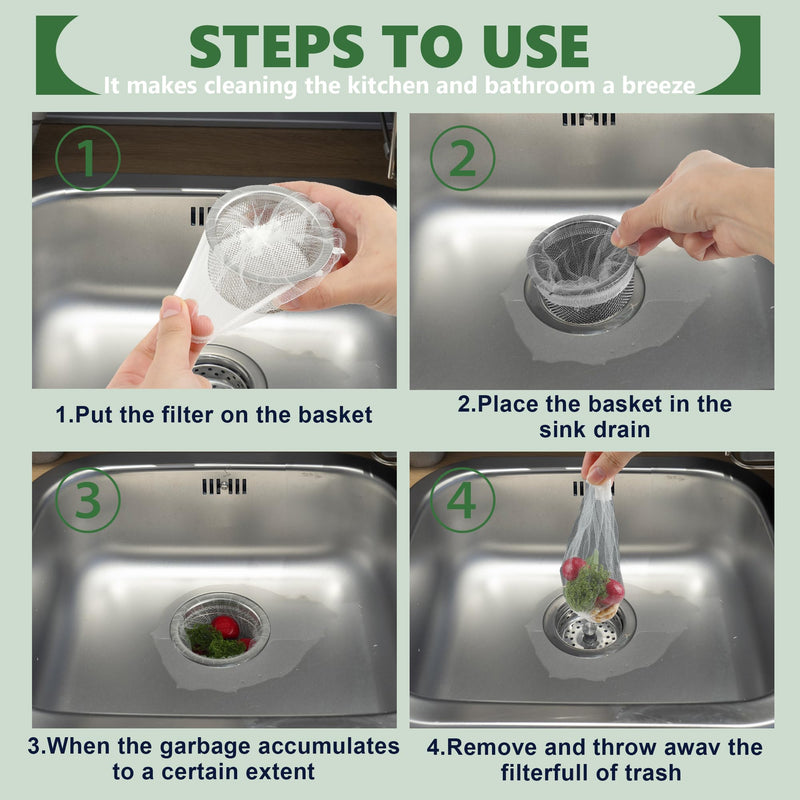 STEPS TO USE
It makes cleaning the kitchen and bathroom a breeze

1

1.Put the filter on the basket

2

2.Place the basket in the sink drain

3

3.When the garbage accumulates to a certain extent

4

4.Remove and throw awav the filterfull of trash