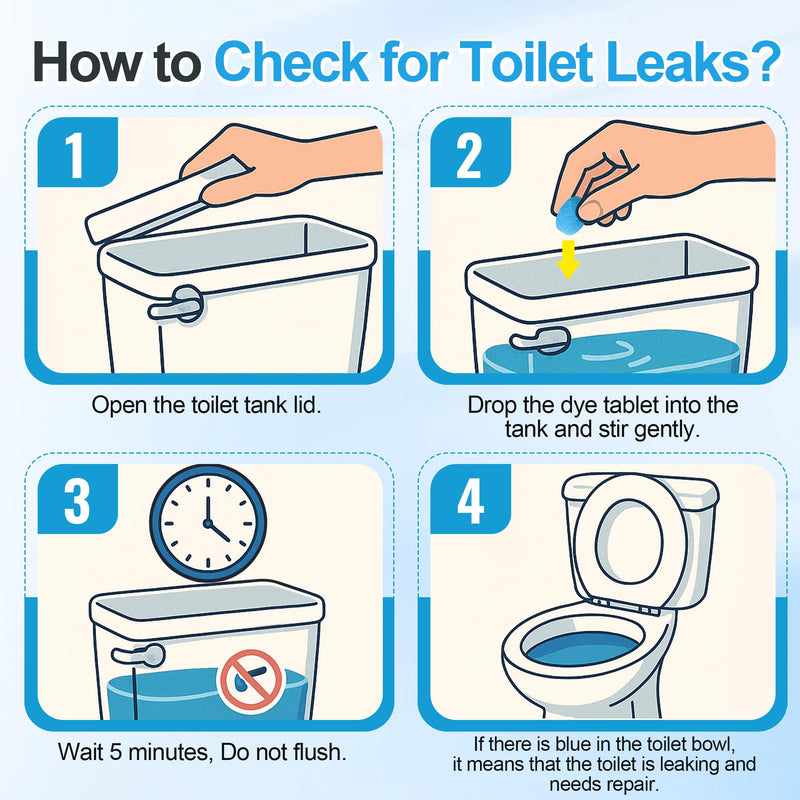 How to Check for Toilet Leaks?

1

Open the toilet tank lid.

2

Drop the dye tablet into the tank and stir gently.

3

Wait 5 minutes, Do not flush.

4

If there is blue in the toilet bowl, it means that the toilet is leaking and needs repair.