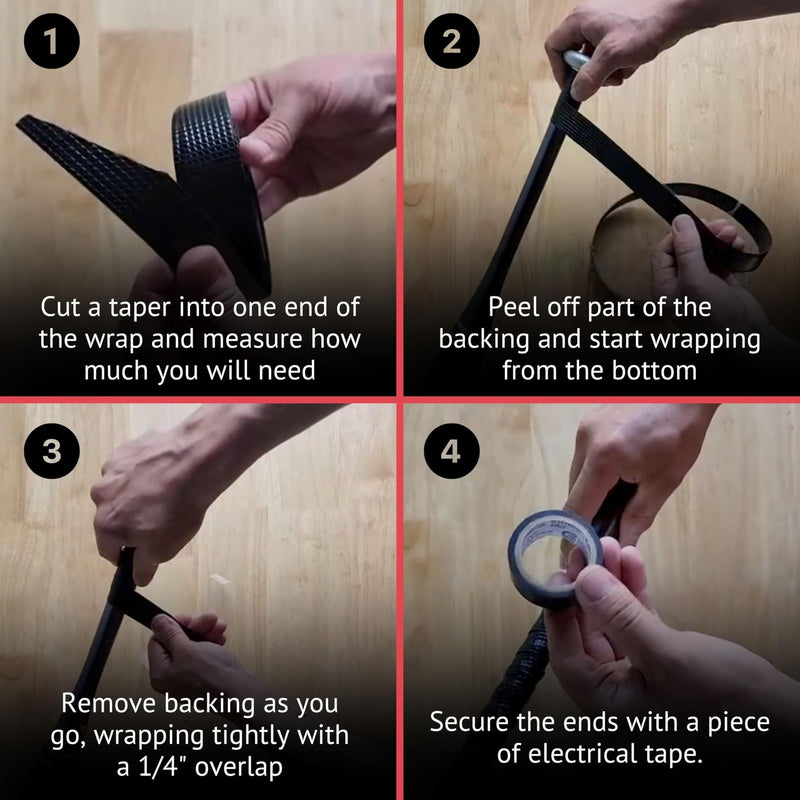 1

Cut a taper into one end of the wrap and measure how much you will need

2

Peel off part of the backing and start wrapping from the bottom

3

Remove backing as you go, wrapping tightly with a 1/4" overlap

4

Secure the ends with a piece of electrical tape.