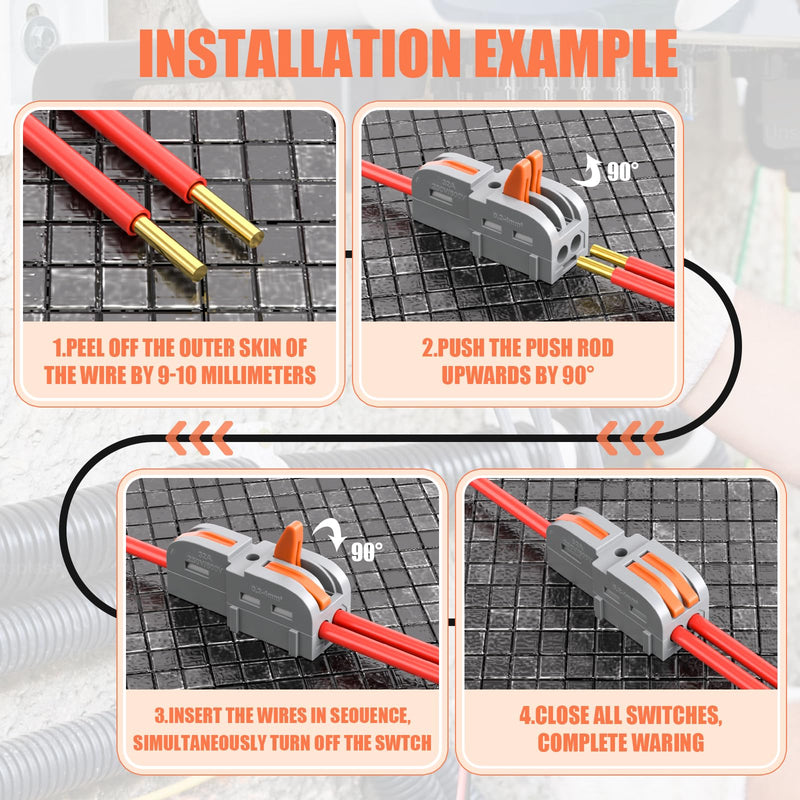 INSTALLATION EXAMPLE

90°

1.PEEL OFF THE OUTER SKIN OF THE WIRE BY 9-10 MILLIMETERS

2.PUSH THE PUSH ROD UPWARDS BY 90°

90°

3.INSERT THE WIRES IN SEQUENCE, SIMULTANEOUSLY TURN OFF THE SWTCH

4.CLOSE ALL SWITCHES, COMPLETE WARING