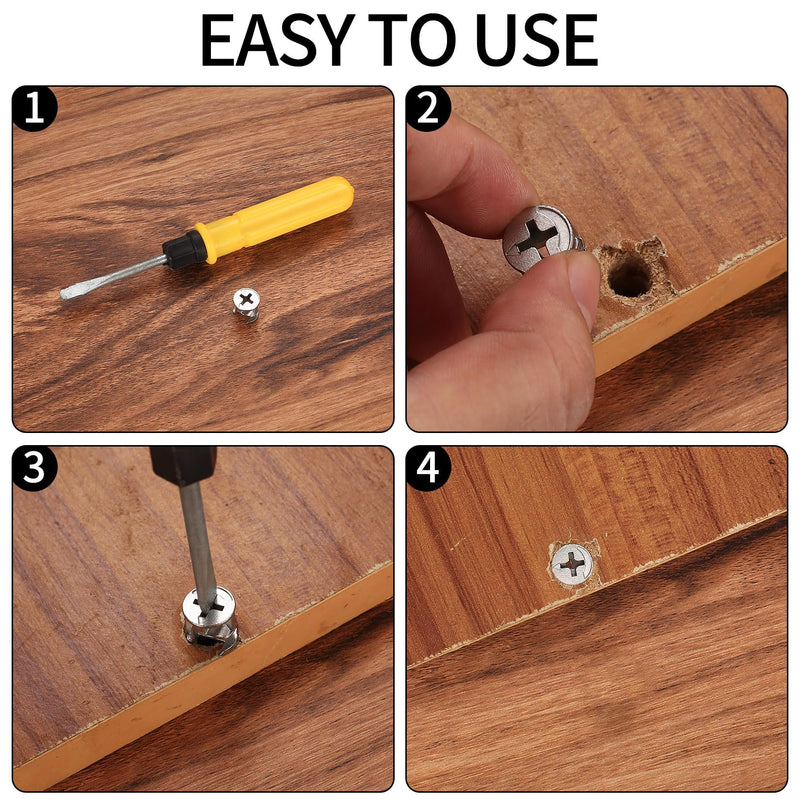 EASY TO USE

1

2

3

4