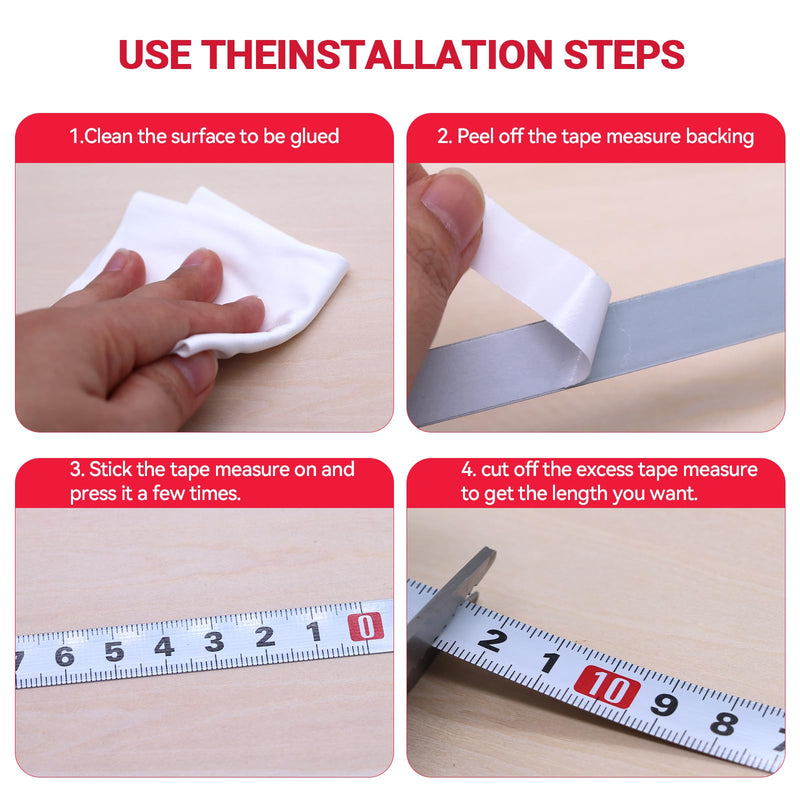 USE THEINSTALLATION STEPS

1.Clean the surface to be glued

2. Peel off the tape measure backing

3. Stick the tape measure on and press it a few times.

7 6 5 4 3 2 1 0

4. cut off the excess tape measure to get the length you want.

2 1 10 9 8