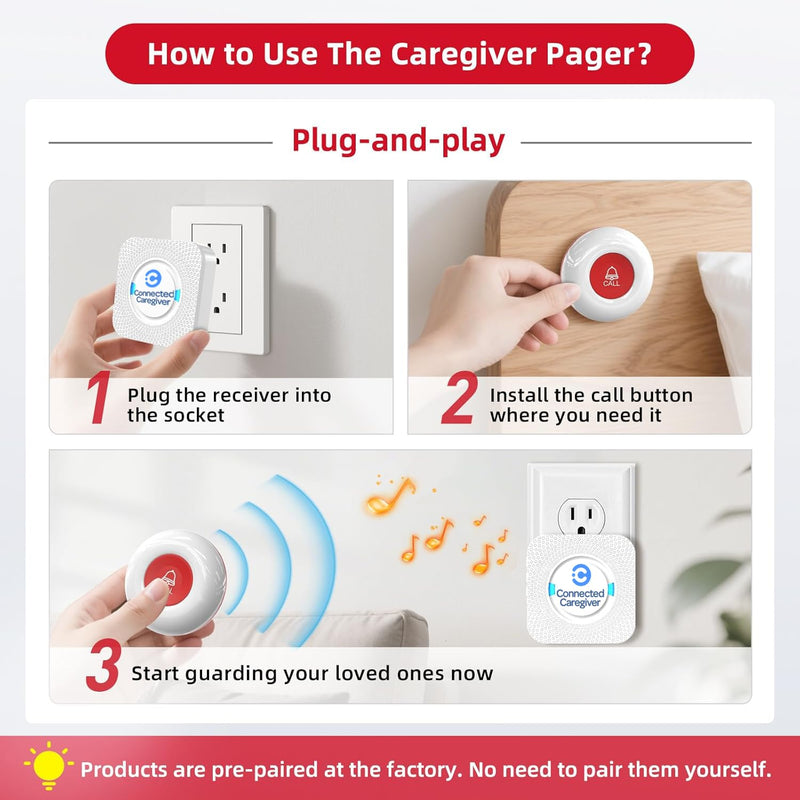 How to Use The Caregiver Pager?

Plug-and-play

Connected Caregiver

1 Plug the receiver into the socket

CALL

2 Install the call button where you need it

Connected Caregiver

3 Start guarding your loved ones now

Products are pre-paired at the factory. No need to pair them yourself.