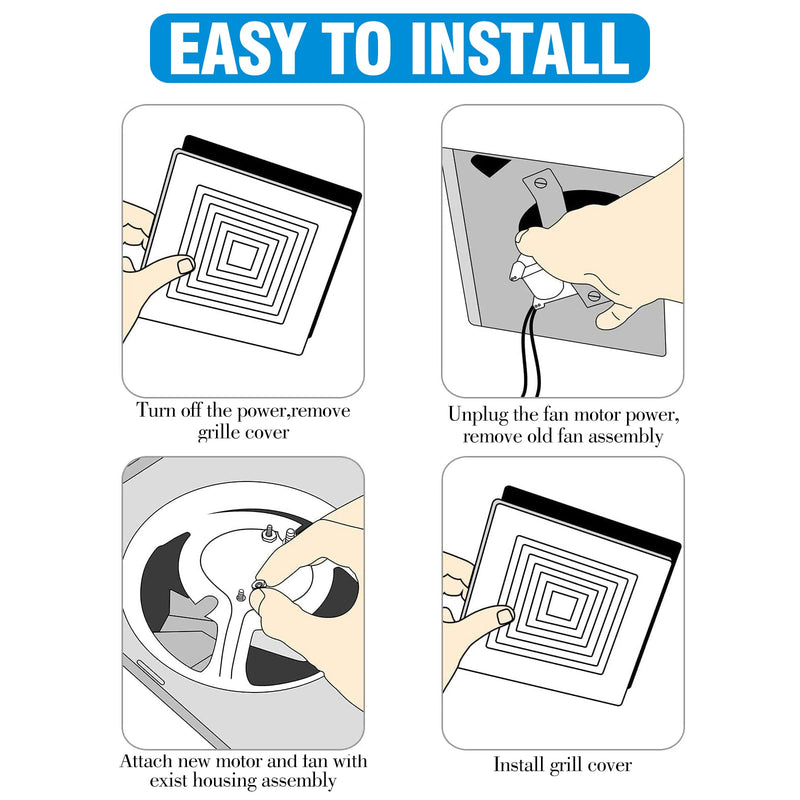 EASY TO INSTALL

Turn off the power,remove grille cover

Unplug the fan motor power, remove old fan assembly

Attach new motor and fan with exist housing assembly

Install grill cover