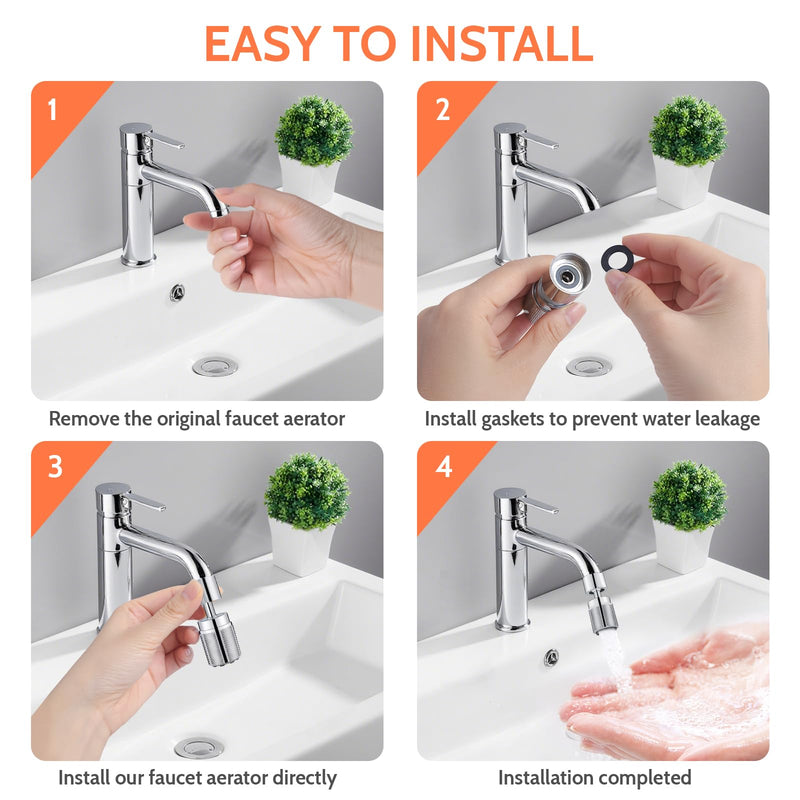 EASY TO INSTALL

1

Remove the original faucet aerator

2

Install gaskets to prevent water leakage

3

Install our faucet aerator directly

4

Installation completed