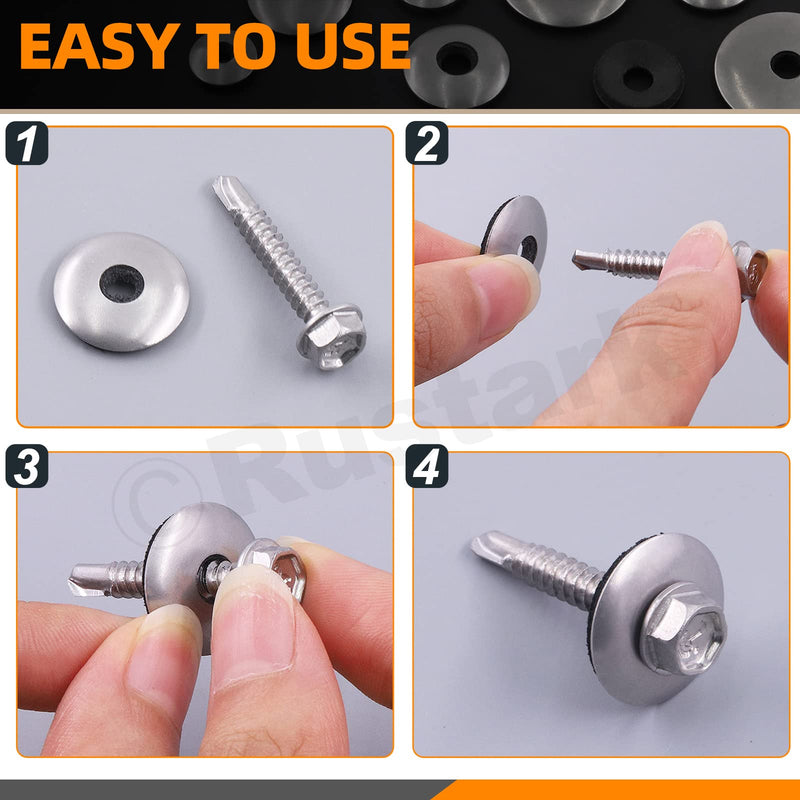 EASY TO USE

1

2

3

4

© Rustark