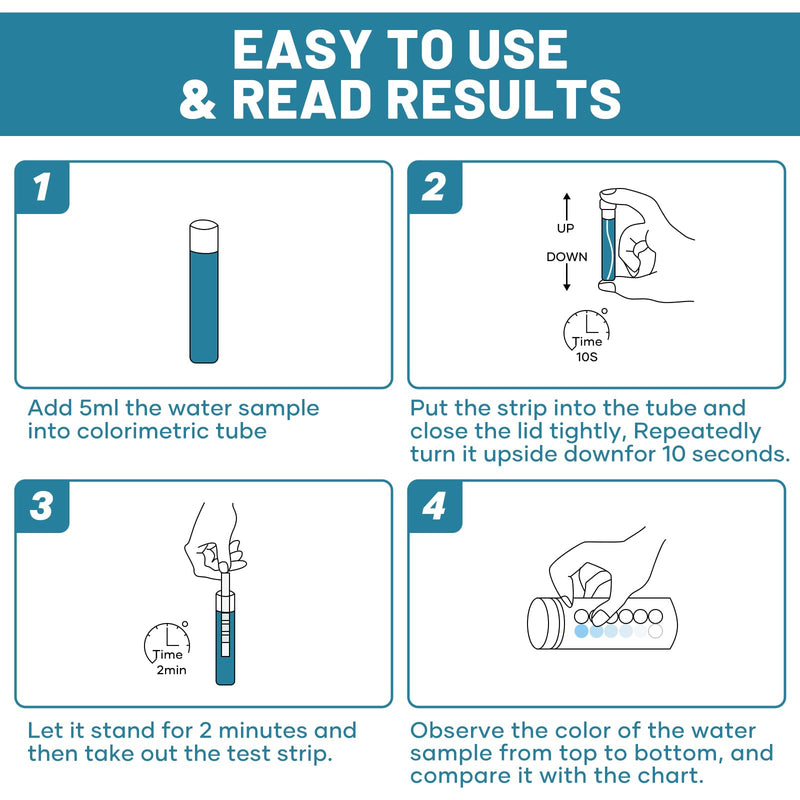 EASY TO USE & READ RESULTS

1

Add 5ml the water sample into colorimetric tube

2

UP

DOWN

Time 10S

Put the strip into the tube and close the lid tightly, Repeatedly turn it upside downfor 10 seconds.

3

Time 2min

Let it stand for 2 minutes and then take out the test strip.

4

Observe the color of the water sample from top to bottom, and compare it with the chart.