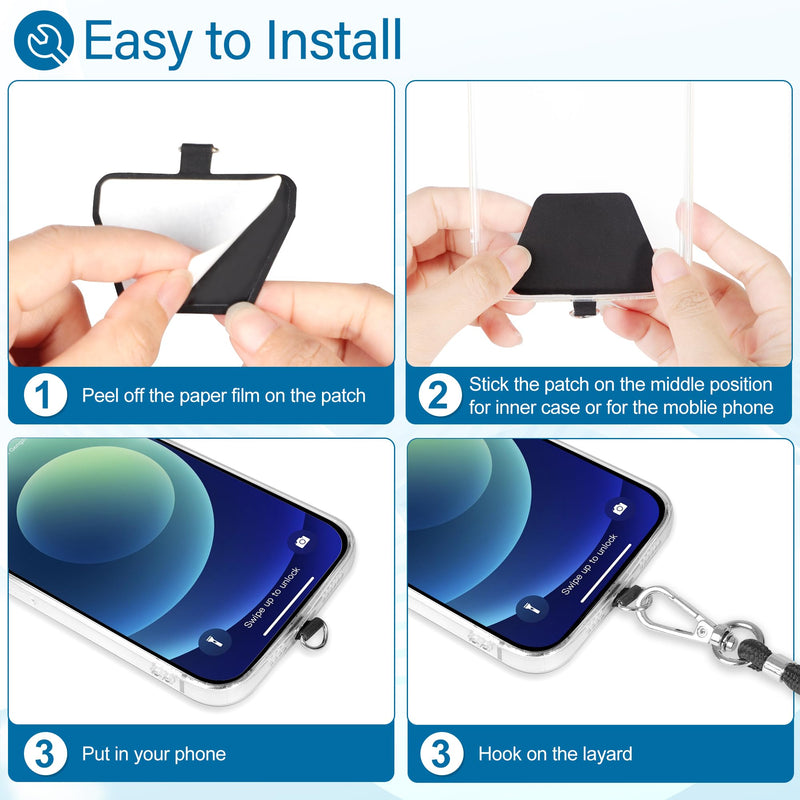 Easy to Install

1 Peel off the paper film on the patch

2 Stick the patch on the middle position for inner case or for the moblie phone

Swipe up to unlock

3 Put in your phone

Swipe up to unlock

3 Hook on the layard