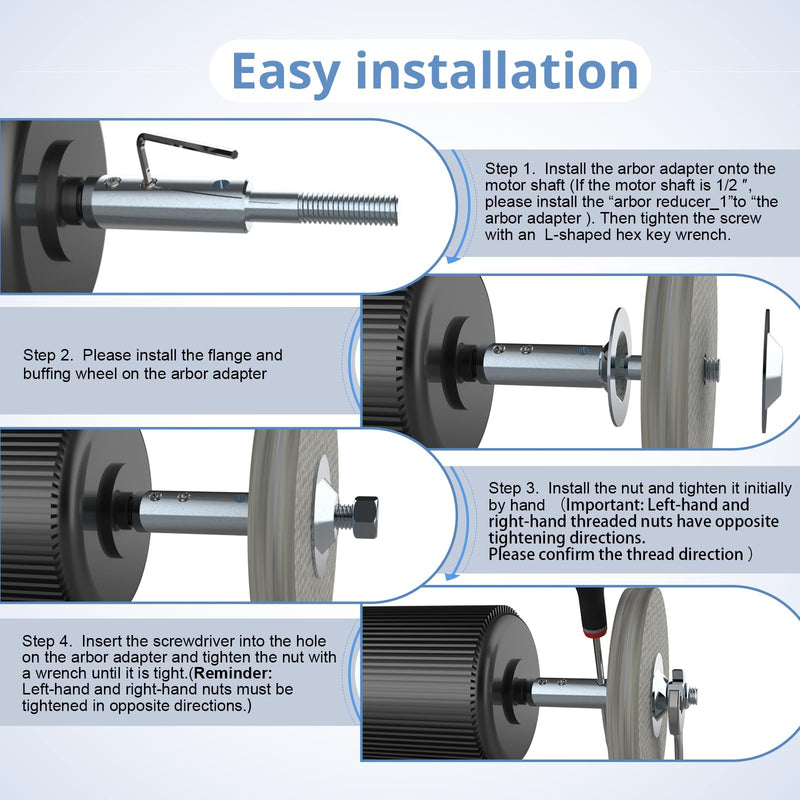 Easy installation

Step 1. Install the arbor adapter onto the motor shaft (If the motor shaft is 1/2 ″, please install the “arbor reducer_1”to “the arbor adapter ). Then tighten the screw with an L-shaped hex key wrench.

Step 2. Please install the flange and buffing wheel on the arbor adapter

Step 3. Install the nut and tighten it initially by hand (Important: Left-hand and right-hand threaded nuts have opposite tightening directions.
Please confirm the thread direction )

Step 4. Insert the screwdriver into the hole on the arbor adapter and tighten the nut with a wrench until it is tight.(Reminder: Left-hand and right-hand nuts must be tightened in opposite directions.)