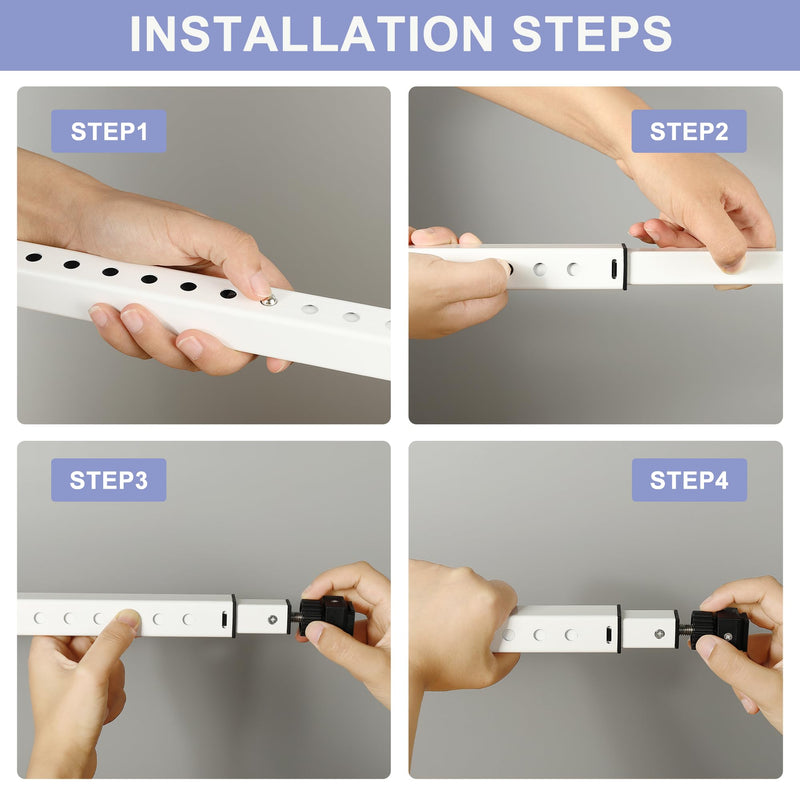 INSTALLATION STEPS

STEP1

STEP2

STEP3

STEP4