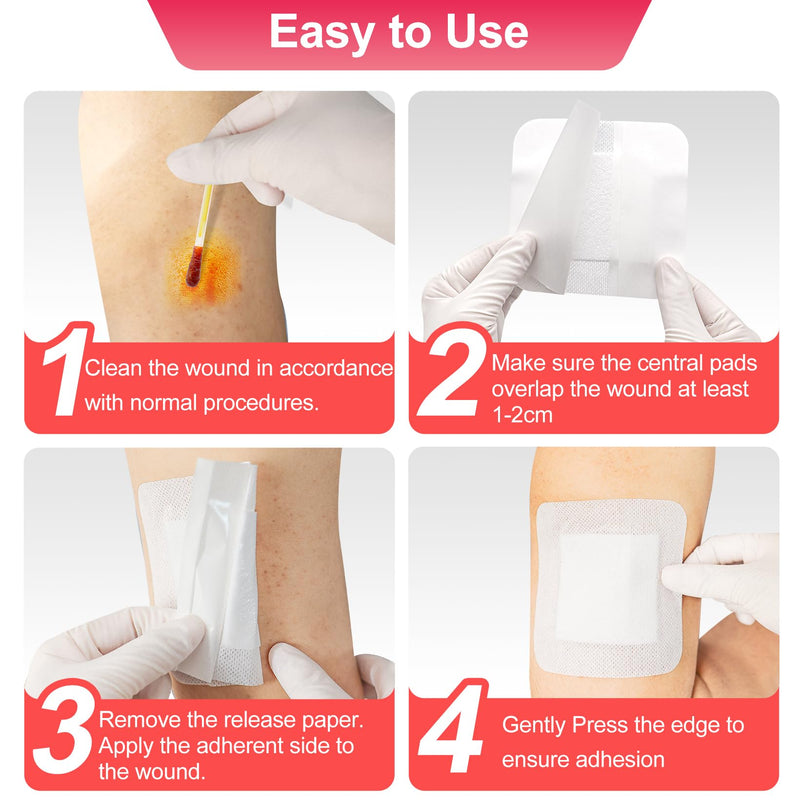 Easy to Use

1 Clean the wound in accordance with normal procedures.

2 Make sure the central pads overlap the wound at least 1-2cm

3 Remove the release paper. Apply the adherent side to the wound.

4 Gently Press the edge to ensure adhesion