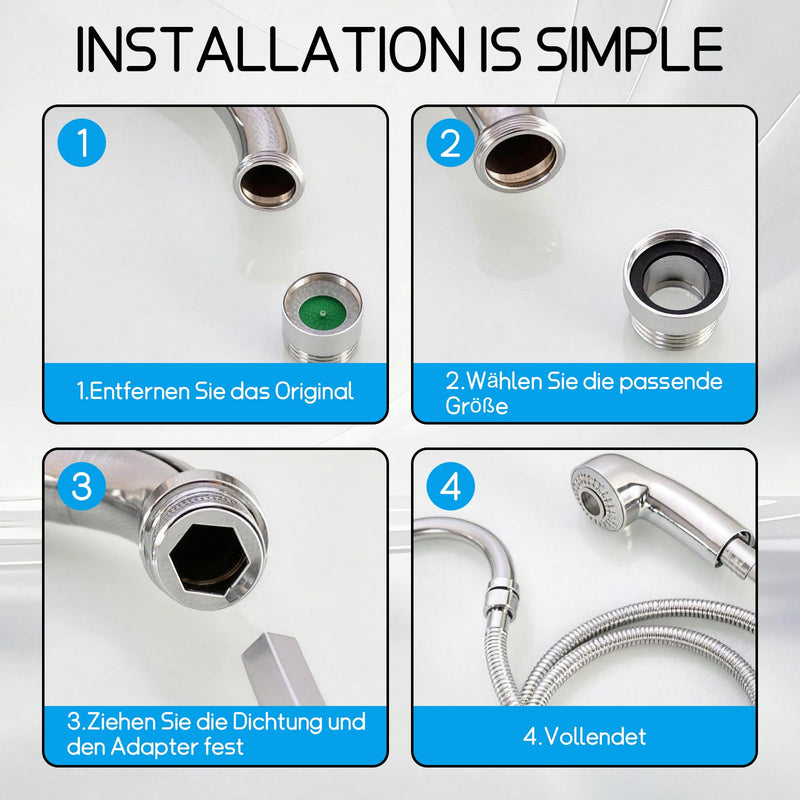 INSTALLATION IS SIMPLE

1

1.Entfernen Sie das Original

2

2.Wählen Sie die passende Größe

3

3.Ziehen Sie die Dichtung und den Adapter fest

4

4.Vollendet