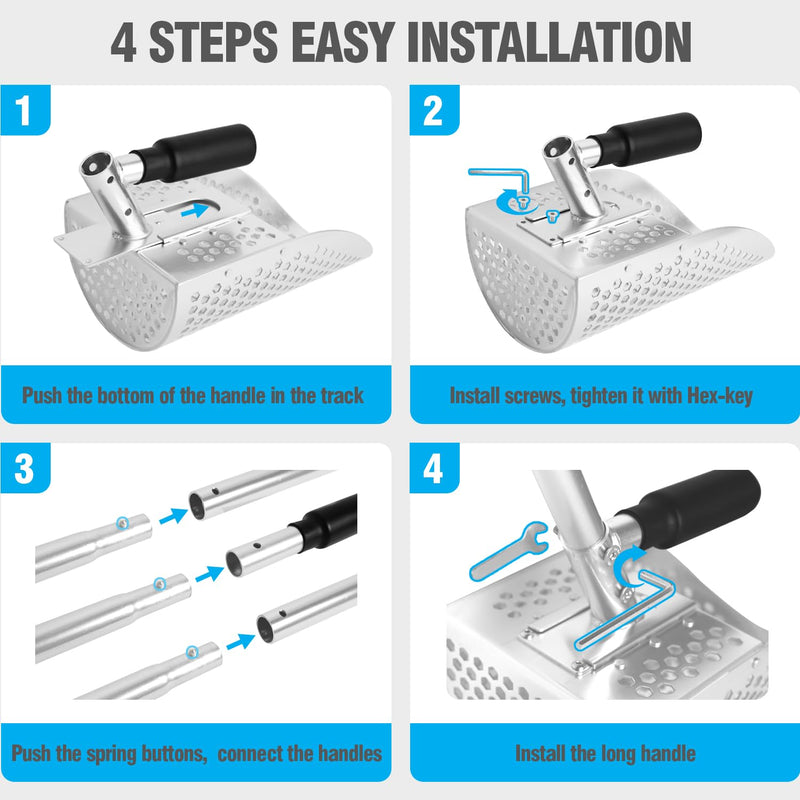 4 STEPS EASY INSTALLATION

1

Push the bottom of the handle in the track

2

Install screws, tighten it with Hex-key

3

Push the spring buttons,  connect the handles

4

Install the long handle