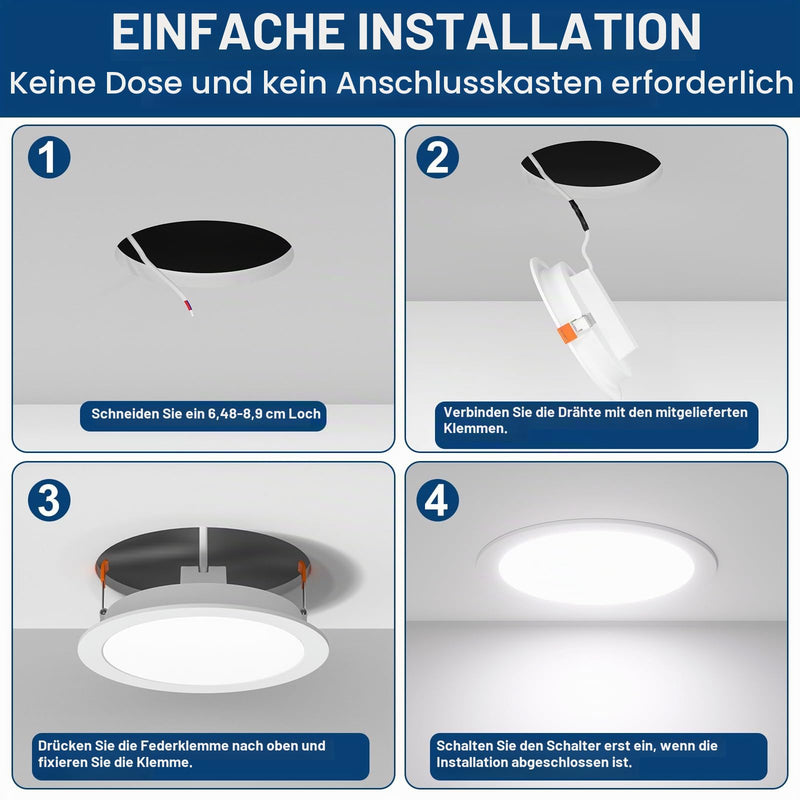 EINFACHE INSTALLATION
Keine Dose und kein Anschlusskasten erforderlich

1

Schneiden Sie ein 6,48-8,9 cm Loch

2

Verbinden Sie die Drähte mit den mitgelieferten Klemmen.

3

Drücken Sie die Federklemme nach oben und fixieren Sie die Klemme.

4

Schalten Sie den Schalter erst ein, wenn die Installation abgeschlossen ist.