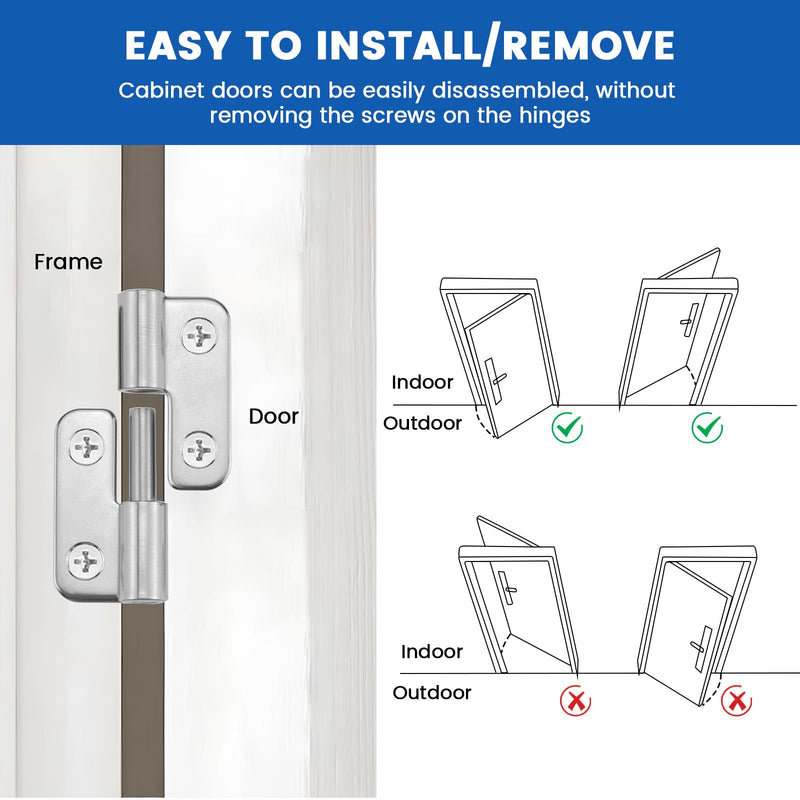 EASY TO INSTALL/REMOVE

Cabinet doors can be easily disassembled, without removing the screws on the hinges

Frame

Door

Indoor

Outdoor

Indoor

Outdoor