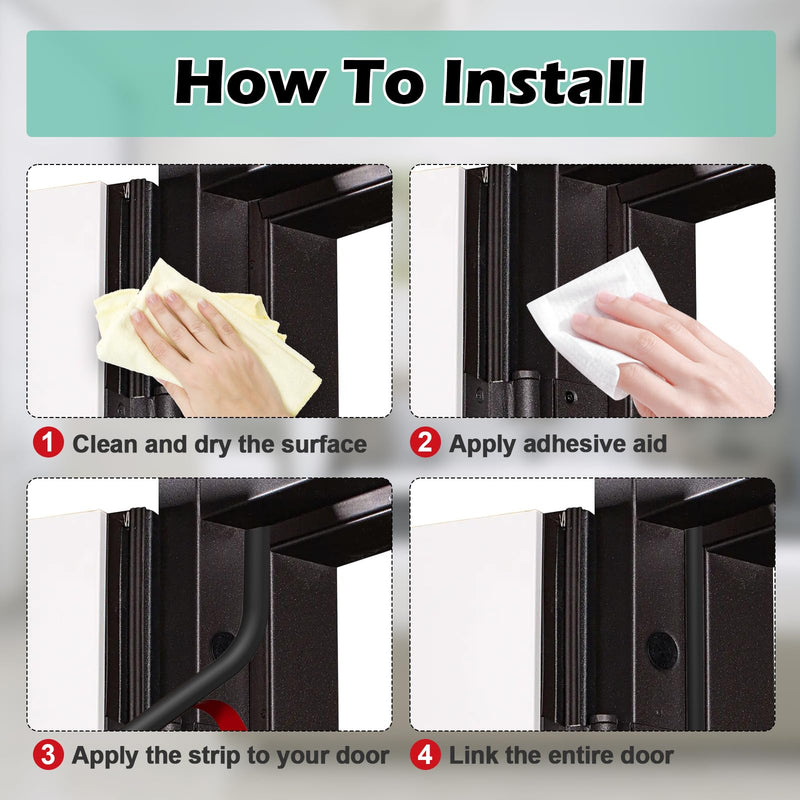 How To Install

1 Clean and dry the surface

2 Apply adhesive aid

3 Apply the strip to your door

4 Link the entire door