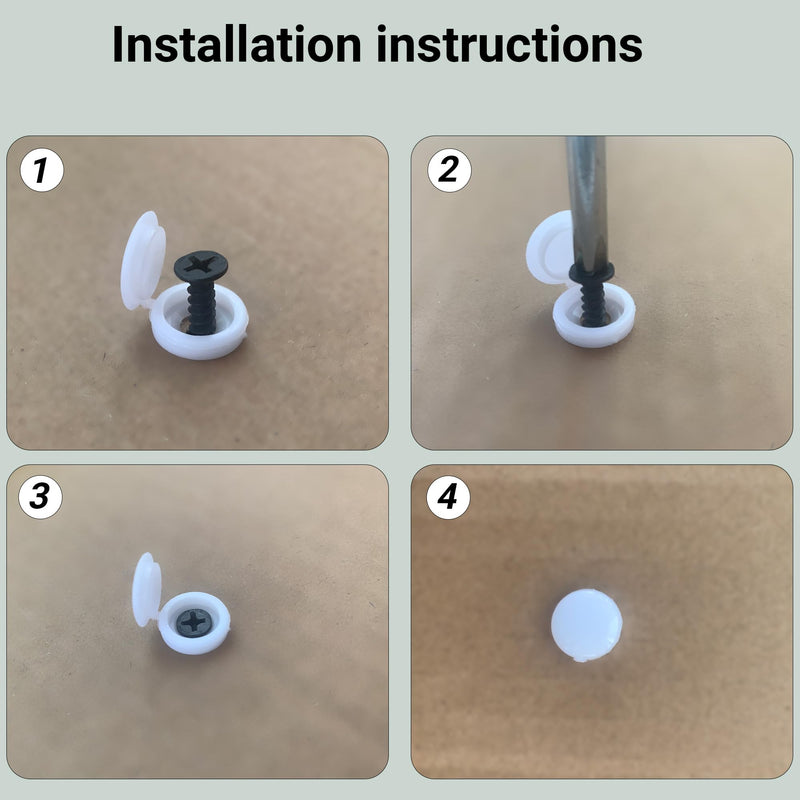 Installation instructions

1

2

3

4