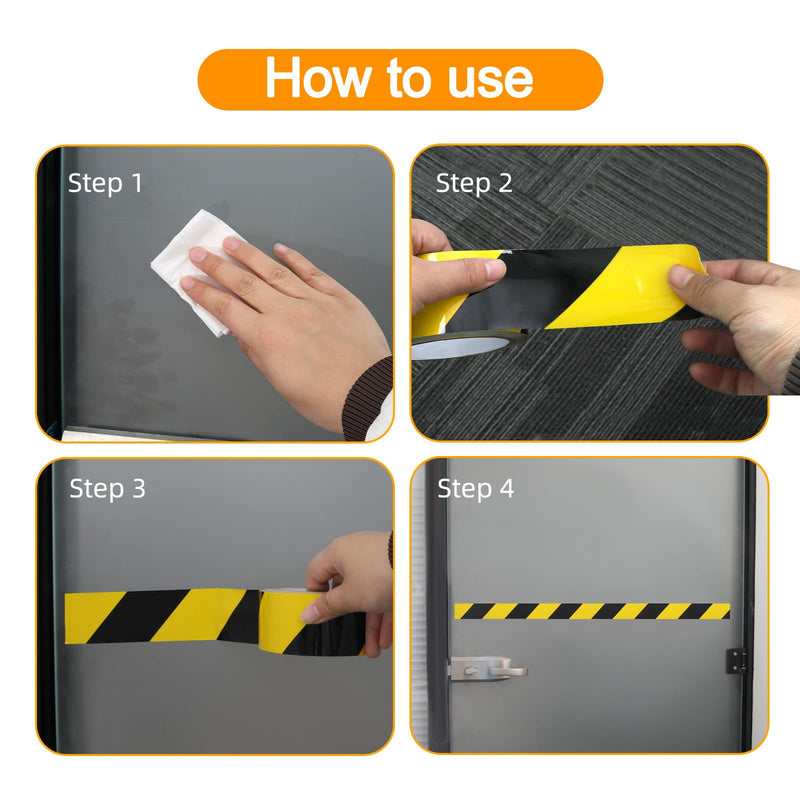 How to use

Step 1

Step 2

Step 3

Step 4