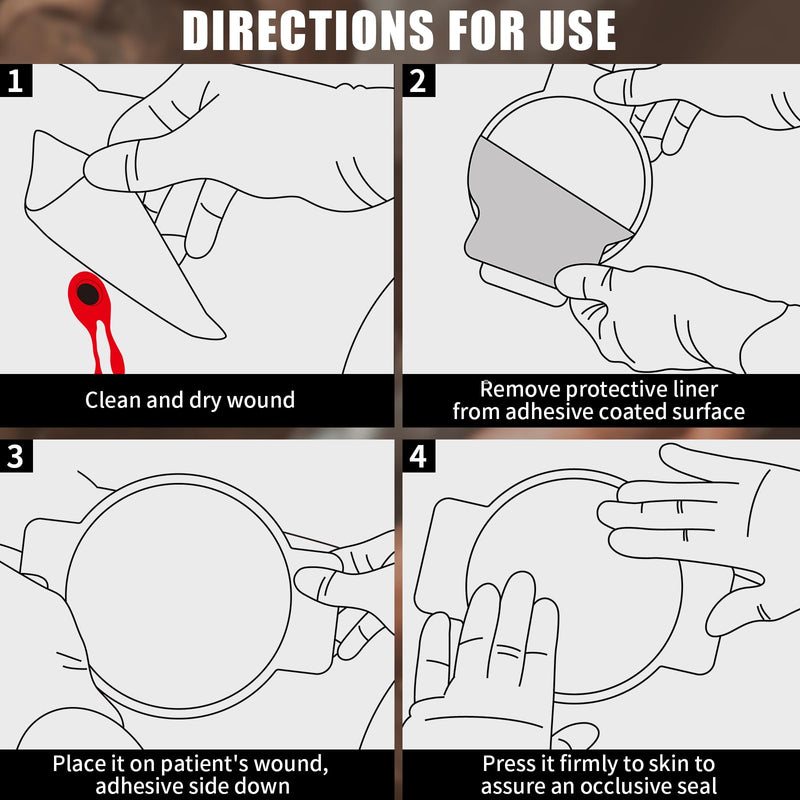 DIRECTIONS FOR USE

1

Clean and dry wound

2

Remove protective liner from adhesive coated surface

3

Place it on patient's wound, adhesive side down

4

Press it firmly to skin to assure an occlusive seal