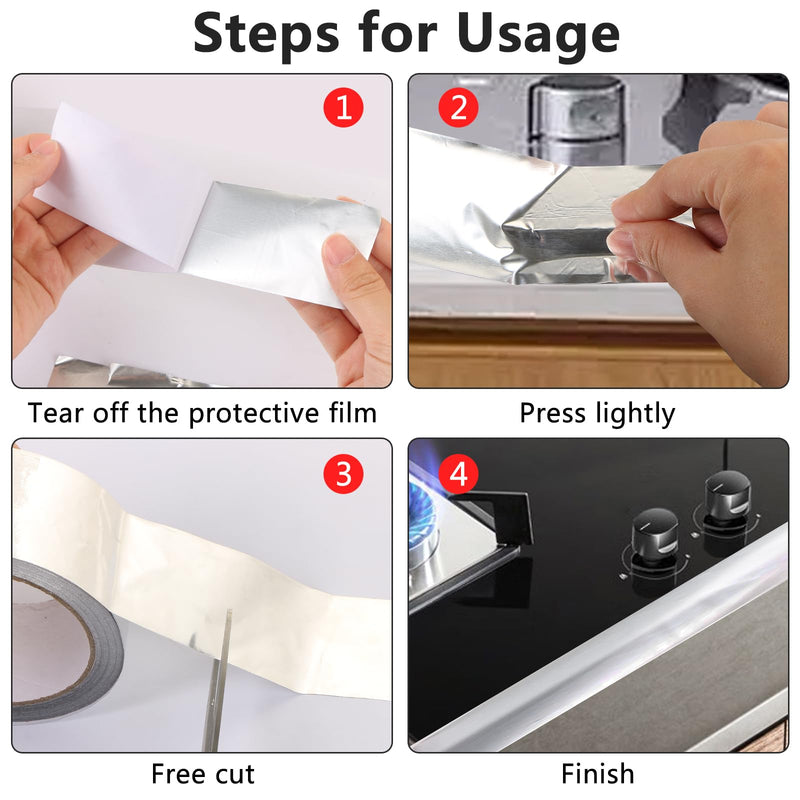 Steps for Usage

1

Tear off the protective film

2

Press lightly

3

Free cut

4

Finish