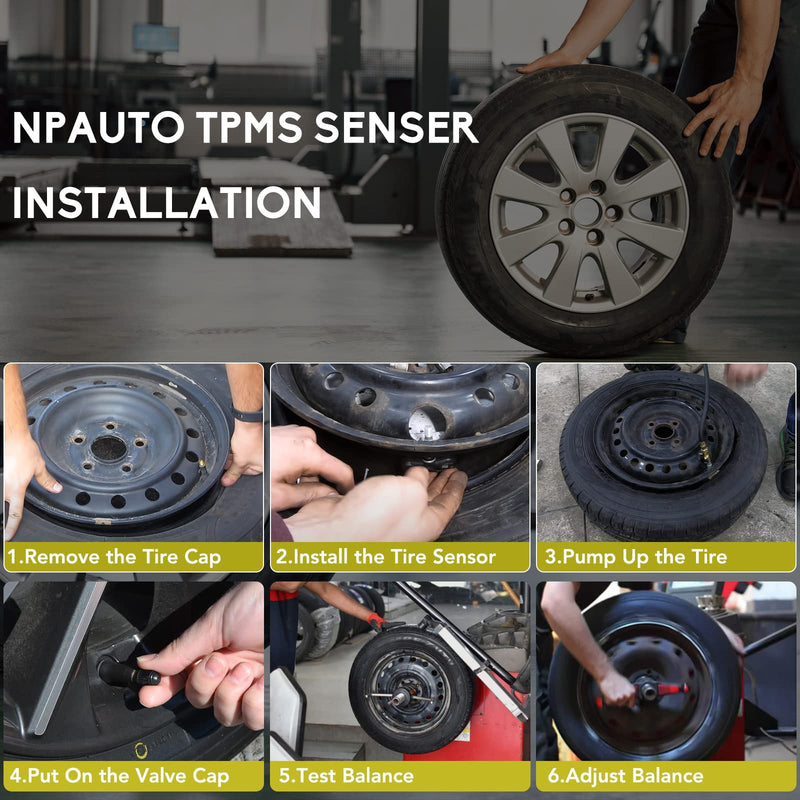 NPAUTO TPMS SENSER INSTALLATION

1.Remove the Tire Cap

2.Install the Tire Sensor

3.Pump Up the Tire

4.Put On the Valve Cap

5.Test Balance

6.Adjust Balance