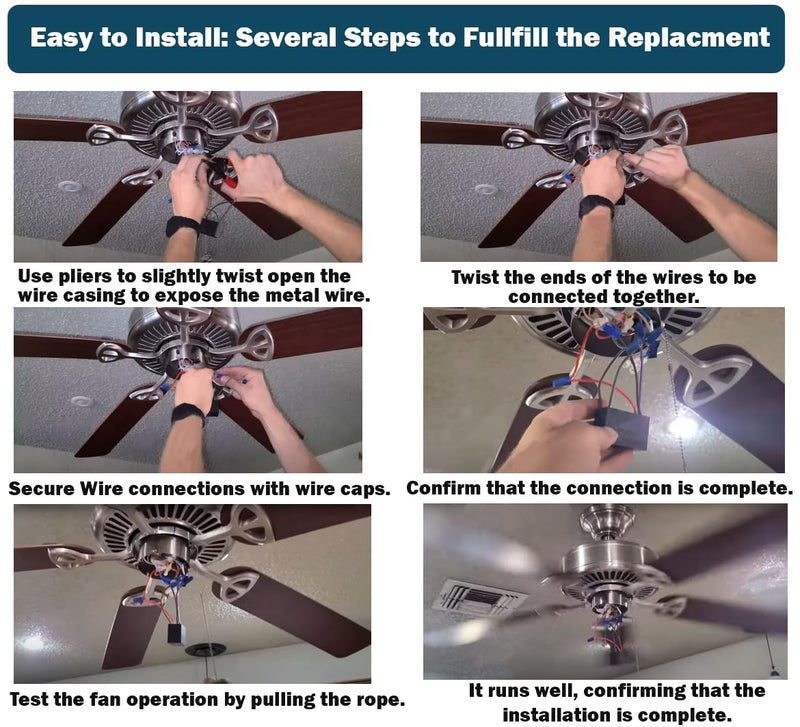 Easy to Install: Several Steps to Fullfill the Replacment

Use pliers to slightly twist open the wire casing to expose the metal wire.

Twist the ends of the wires to be connected together.

Secure Wire connections with wire caps.

Confirm that the connection is complete.

Test the fan operation by pulling the rope.

It runs well, confirming that the installation is complete.