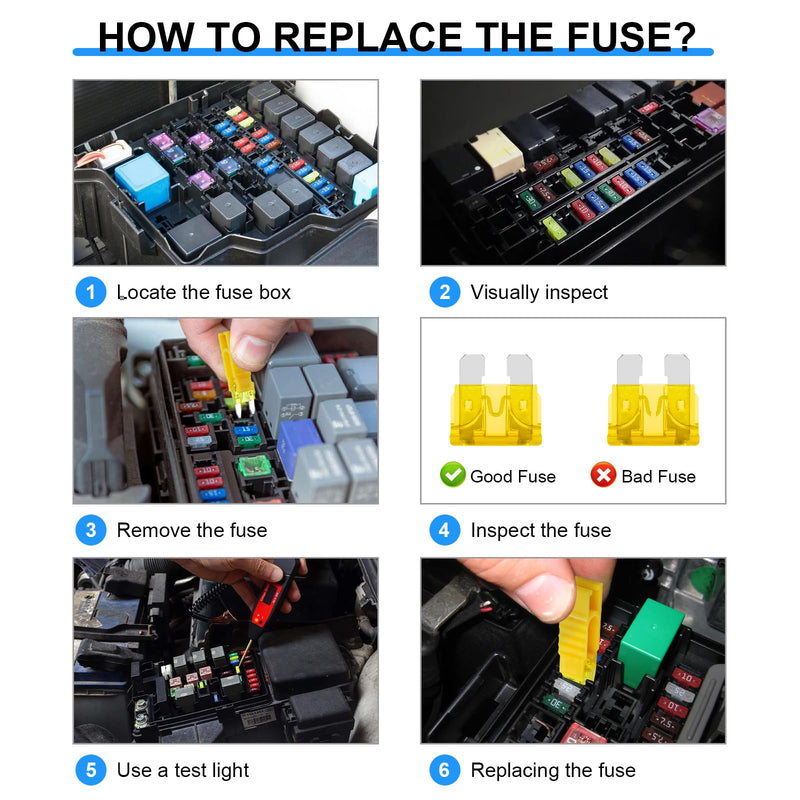 HOW TO REPLACE THE FUSE?

1 Locate the fuse box

2 Visually inspect

3 Remove the fuse

Good Fuse

Bad Fuse

4 Inspect the fuse

5 Use a test light

6 Replacing the fuse