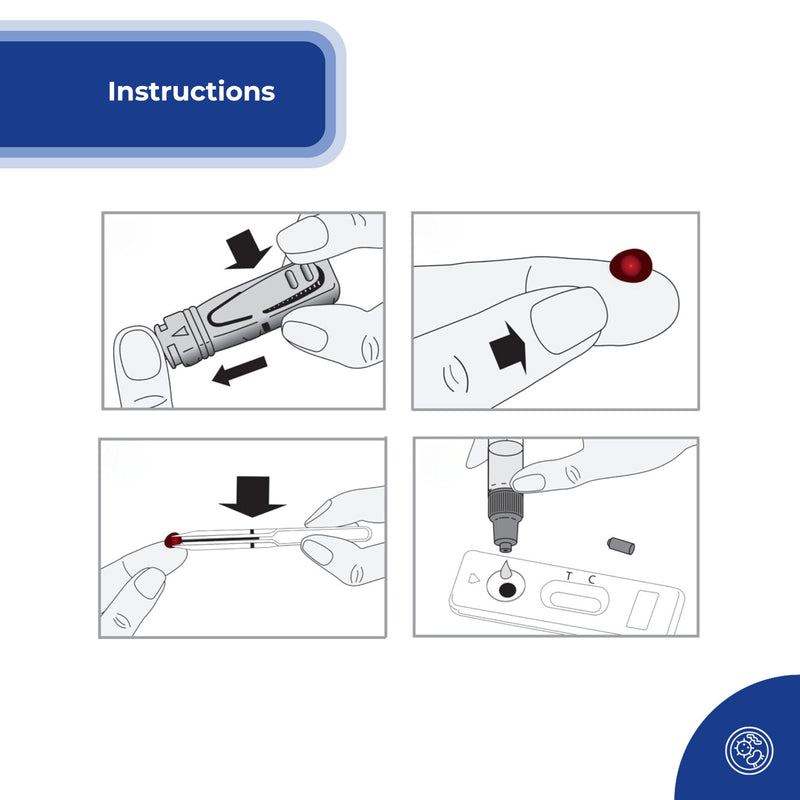 Instructions

T C