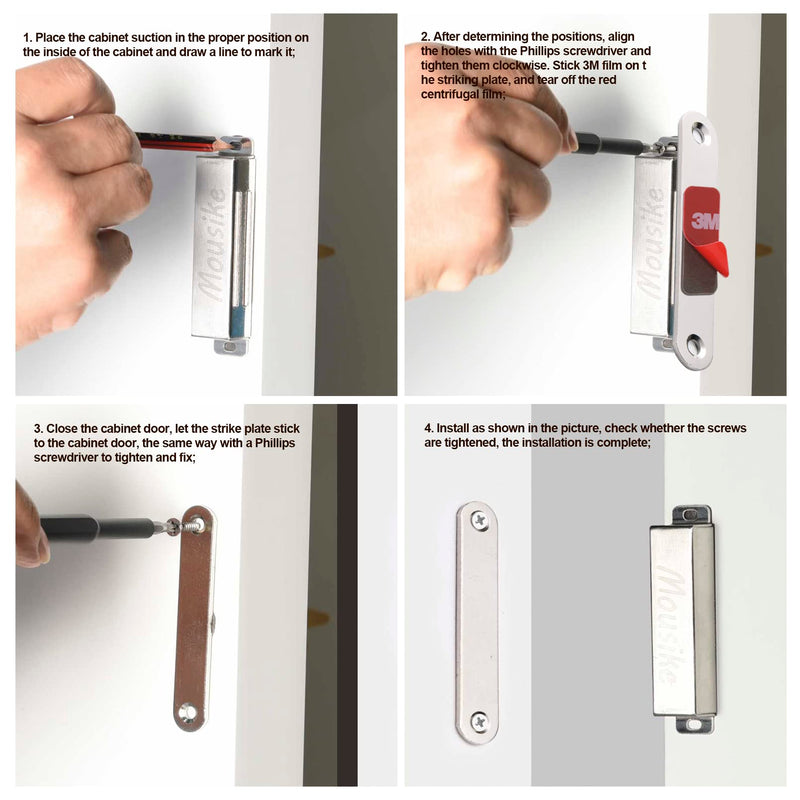 1. Place the cabinet suction in the proper position on the inside of the cabinet and draw a line to mark it;

Mousike

2. After determining the positions, align the holes with the Phillips screwdriver and tighten them clockwise. Stick 3M film on t he striking plate, and tear off the red centrifugal film;

Mousike

3M

3. Close the cabinet door, let the strike plate stick to the cabinet door, the same way with a Phillips screwdriver to tighten and fix;

4. Install as shown in the picture, check whether the screws are tightened, the installation is complete;

Mousike