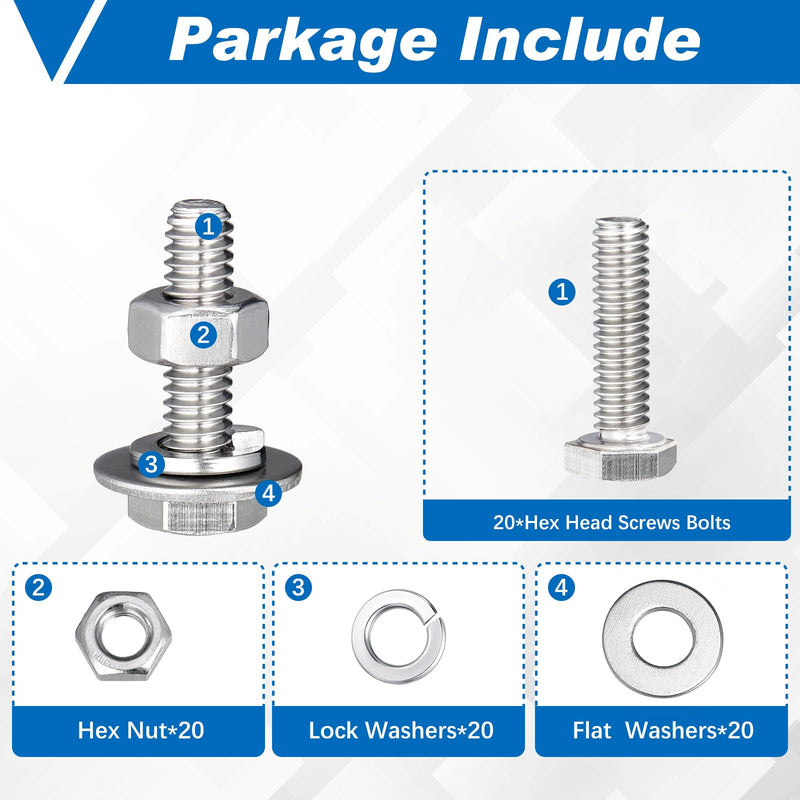 Parkage Include

1
2
3
4

1

20*Hex Head Screws Bolts

2

Hex Nut*20

3

Lock Washers*20

4

Flat Washers*20