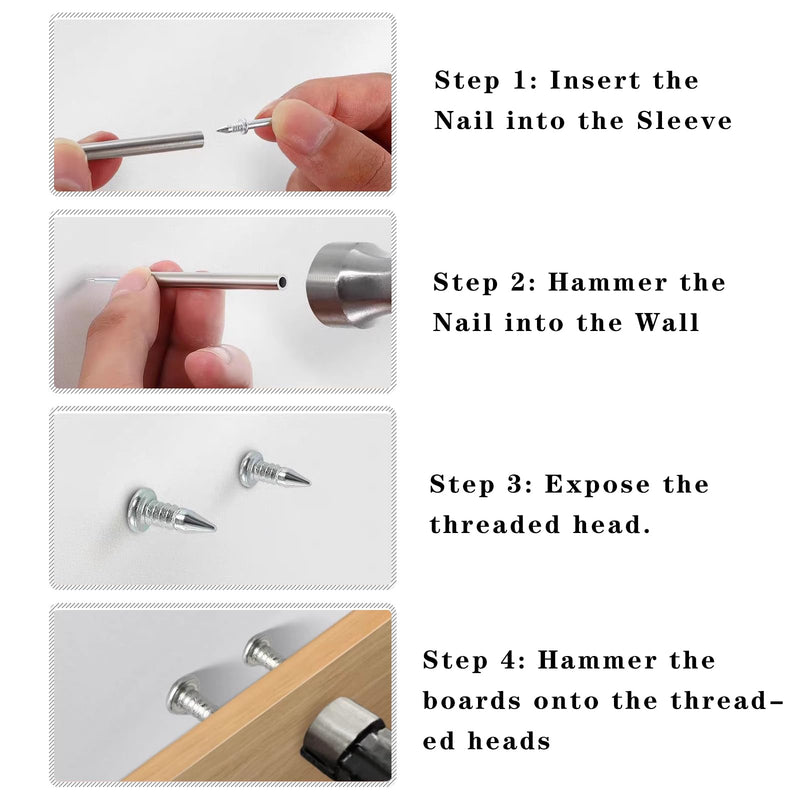 Step 1: Insert the Nail into the Sleeve

Step 2: Hammer the Nail into the Wall

Step 3: Expose the threaded head.

Step 4: Hammer the boards onto the threaded heads