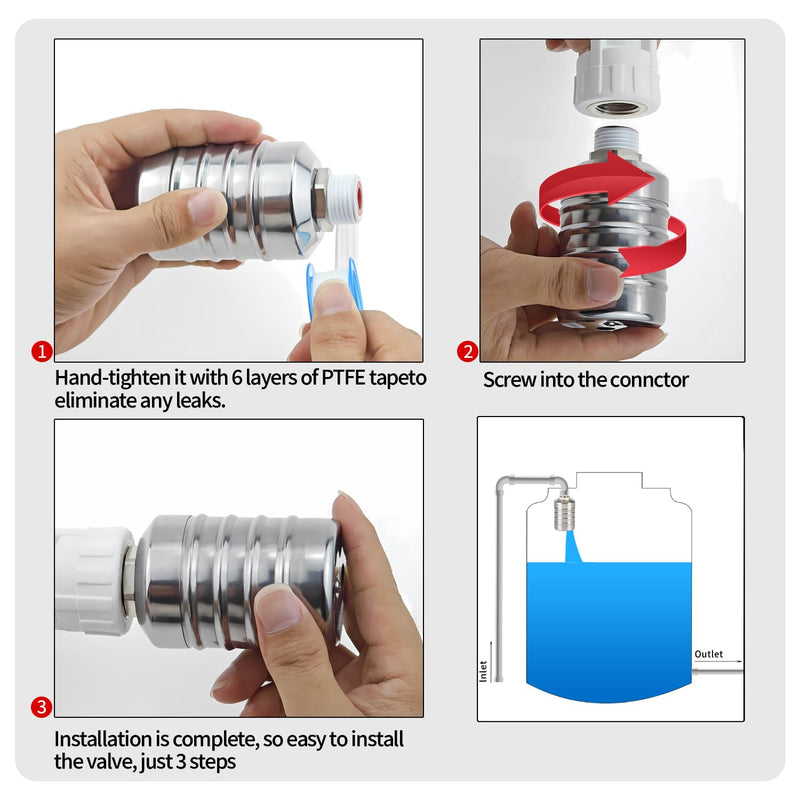 1
Hand-tighten it with 6 layers of PTFE tapeto eliminate any leaks.

2
Screw into the connctor

3
Installation is complete, so easy to install the valve, just 3 steps

Inlet

Outlet