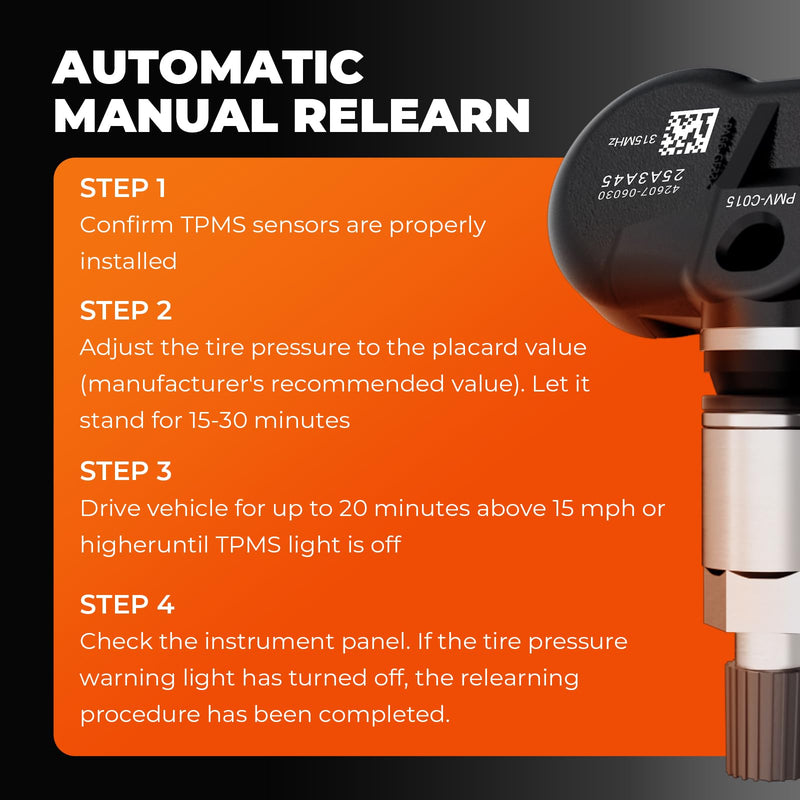 AUTOMATIC
MANUAL RELEARN

STEP 1
Confirm TPMS sensors are properly installed

STEP 2
Adjust the tire pressure to the placard value (manufacturer's recommended value). Let it stand for 15-30 minutes

STEP 3
Drive vehicle for up to 20 minutes above 15 mph or higheruntil TPMS light is off

STEP 4
Check the instrument panel. If the tire pressure warning light has turned off, the relearning procedure has been completed.

315MHZ
42607-06030
25A3A45
PMV-C015