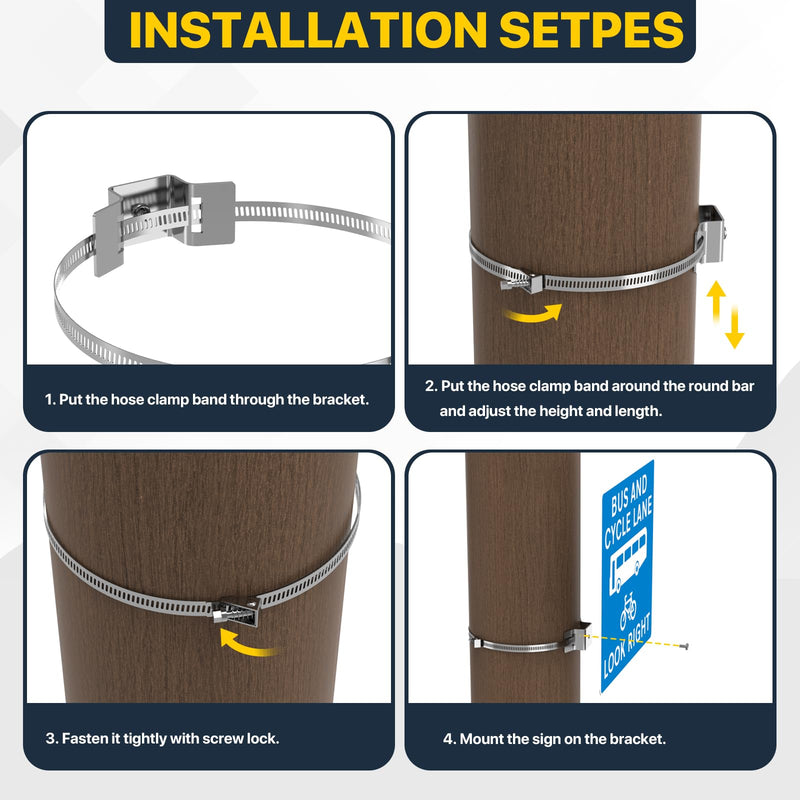 INSTALLATION SETPES

1. Put the hose clamp band through the bracket.

2. Put the hose clamp band around the round bar and adjust the height and length.

3. Fasten it tightly with screw lock.

BUS AND CYCLE LANE

LOOK RIGHT

4. Mount the sign on the bracket.