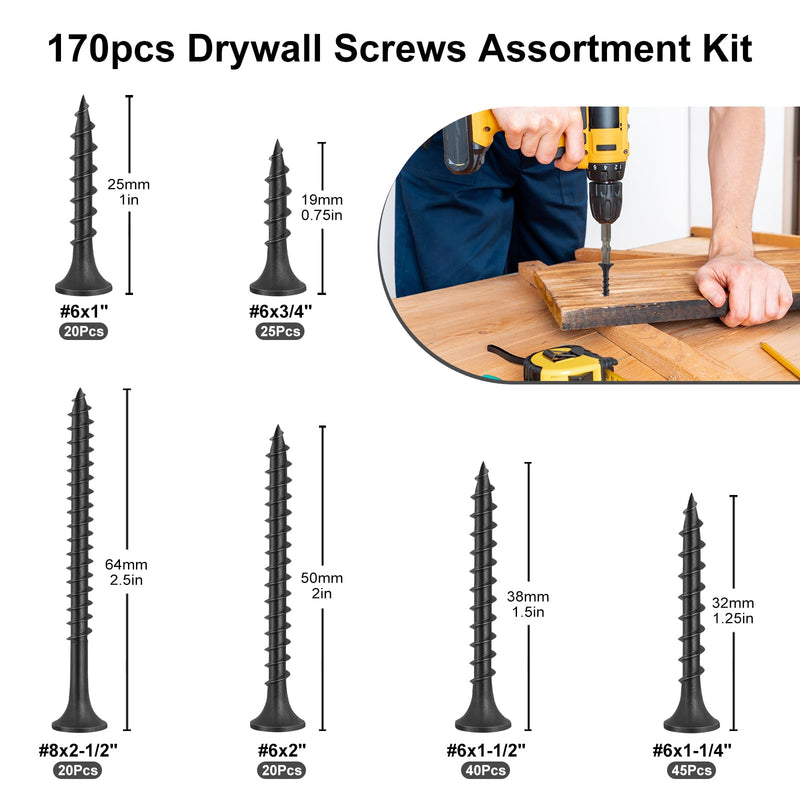 170pcs Drywall Screws Assortment Kit

25mm
1in

#6x1"
20Pcs

19mm
0.75in

#6x3/4"
25Pcs

64mm
2.5in

#8x2-1/2"
20Pcs

50mm
2in

#6x2"
20Pcs

38mm
1.5in

#6x1-1/2"
40Pcs

32mm
1.25in

#6x1-1/4"
45Pcs