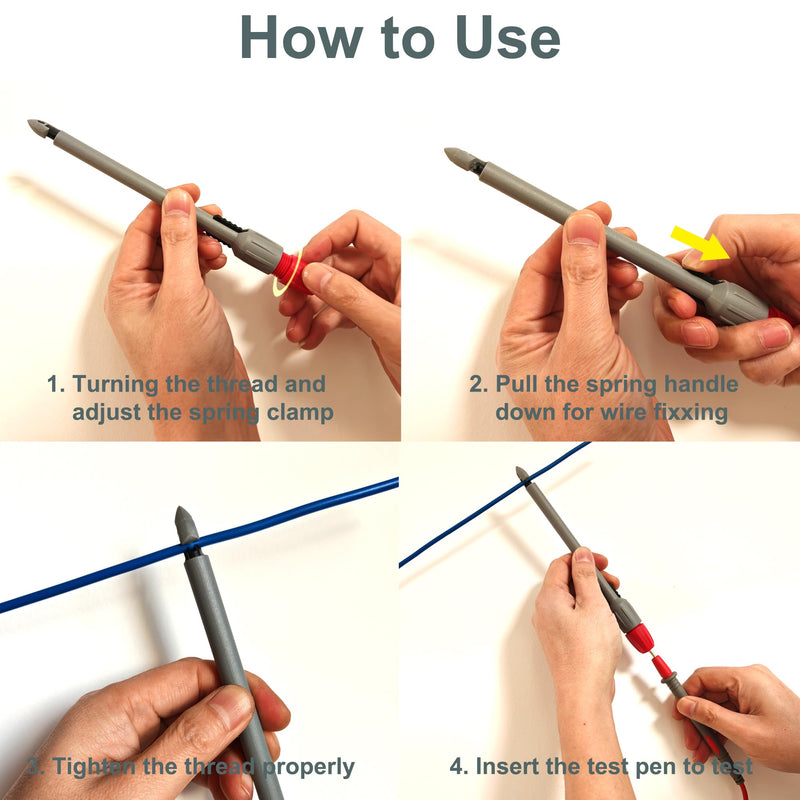 How to Use

1. Turning the thread and adjust the spring clamp

2. Pull the spring handle down for wire fixxing

3. Tighten the thread properly

4. Insert the test pen to test