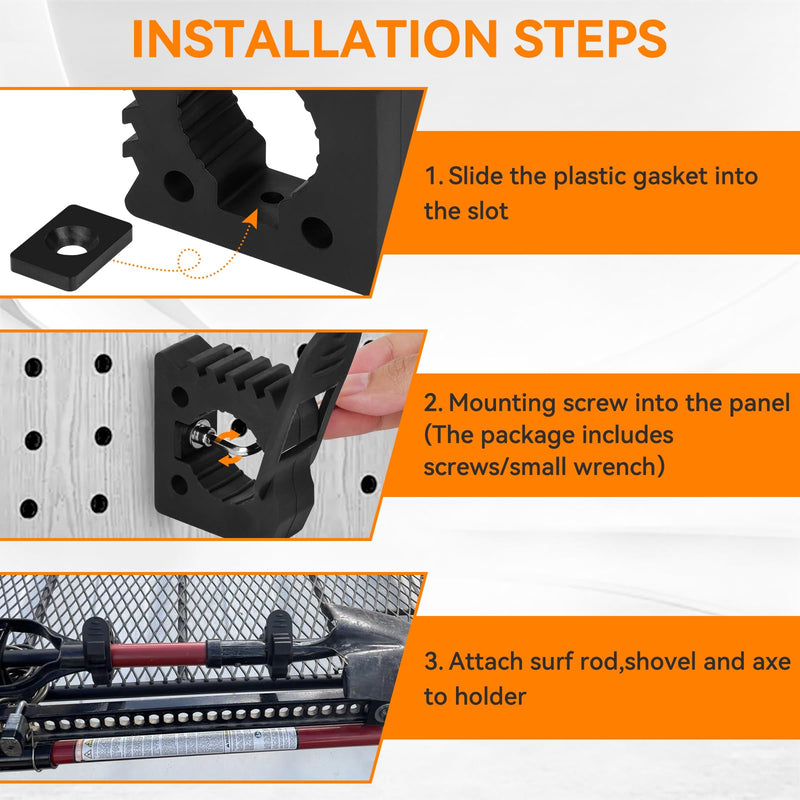 INSTALLATION STEPS

1. Slide the plastic gasket into the slot

2. Mounting screw into the panel (The package includes screws/small wrench)

3. Attach surf rod,shovel and axe to holder