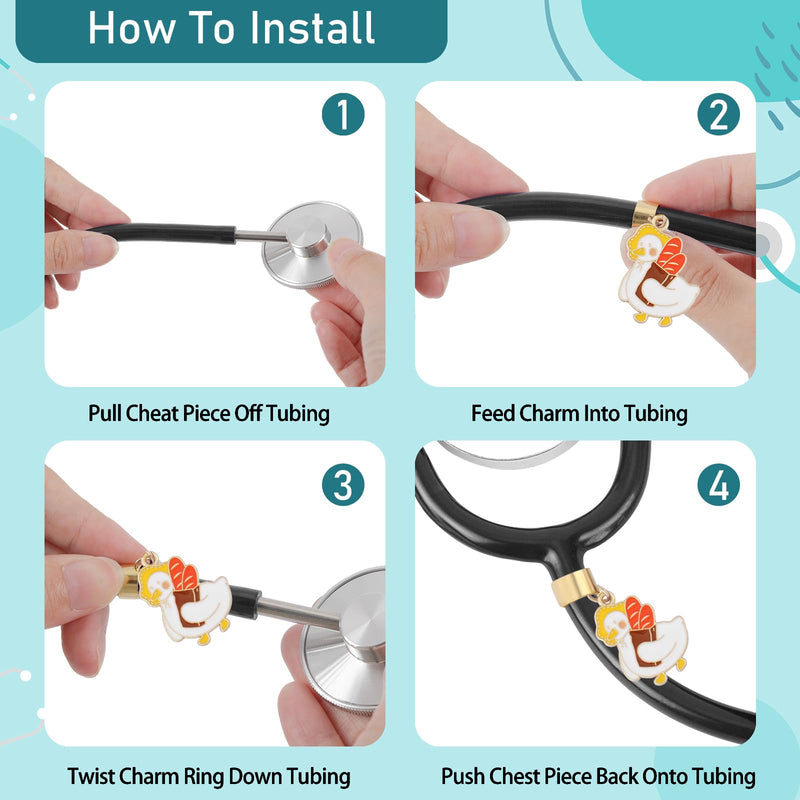 How To Install

1

Pull Cheat Piece Off Tubing

2

Feed Charm Into Tubing

3

Twist Charm Ring Down Tubing

4

Push Chest Piece Back Onto Tubing