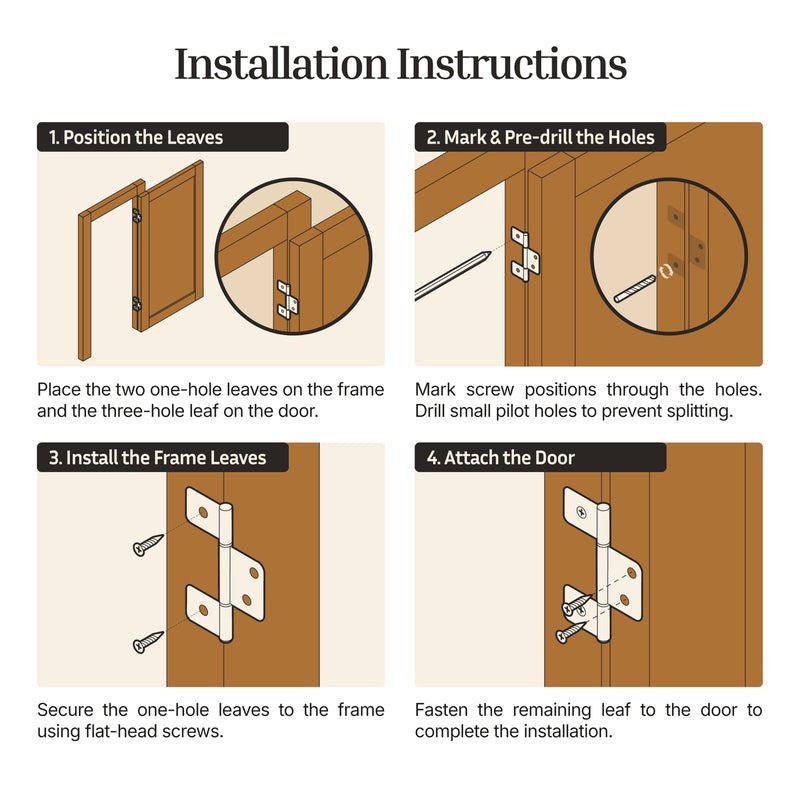 Installation Instructions

1. Position the Leaves

Place the two one-hole leaves on the frame and the three-hole leaf on the door.

2. Mark & Pre-drill the Holes

Mark screw positions through the holes. Drill small pilot holes to prevent splitting.

3. Install the Frame Leaves

Secure the one-hole leaves to the frame using flat-head screws.

4. Attach the Door

Fasten the remaining leaf to the door to complete the installation.