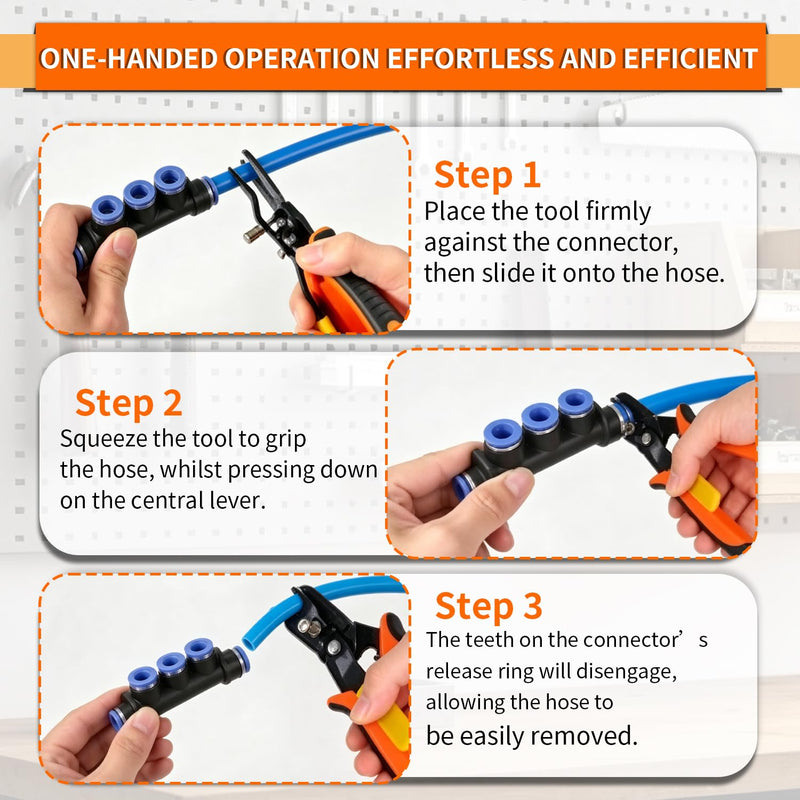 ONE-HANDED OPERATION EFFORTLESS AND EFFICIENT

Step 1
Place the tool firmly against the connector, then slide it onto the hose.

Step 2
Squeeze the tool to grip the hose, whilst pressing down on the central lever.

Step 3
The teeth on the connector’s release ring will disengage, allowing the hose to be easily removed.