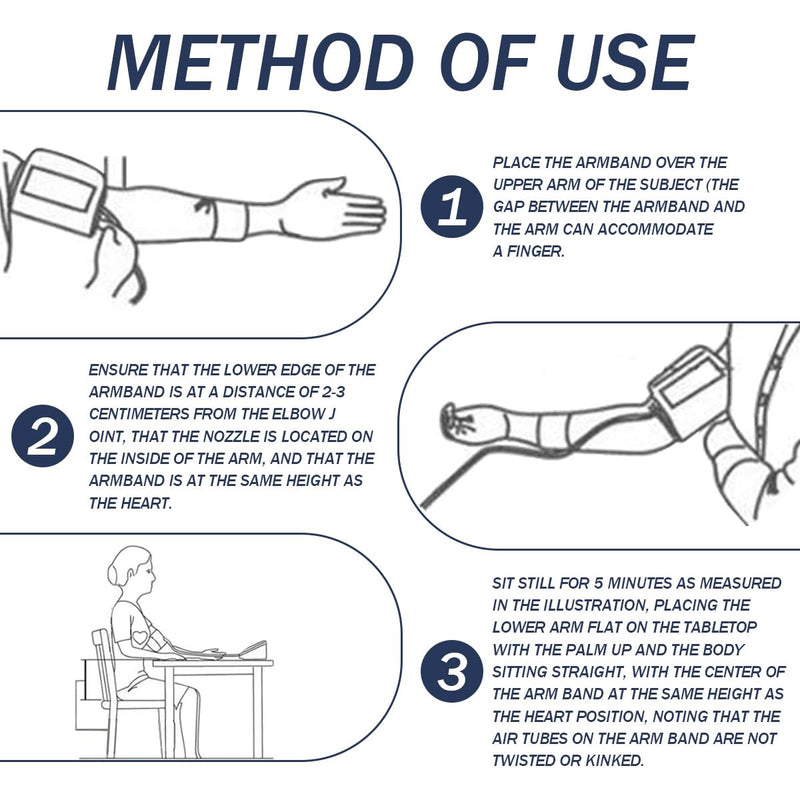 METHOD OF USE

1

PLACE THE ARMBAND OVER THE UPPER ARM OF THE SUBJECT (THE GAP BETWEEN THE ARMBAND AND THE ARM CAN ACCOMMODATE A FINGER.

2

ENSURE THAT THE LOWER EDGE OF THE ARMBAND IS AT A DISTANCE OF 2-3 CENTIMETERS FROM THE ELBOW J OINT, THAT THE NOZZLE IS LOCATED ON THE INSIDE OF THE ARM, AND THAT THE ARMBAND IS AT THE SAME HEIGHT AS THE HEART.

3

SIT STILL FOR 5 MINUTES AS MEASURED IN THE ILLUSTRATION, PLACING THE LOWER ARM FLAT ON THE TABLETOP WITH THE PALM UP AND THE BODY SITTING STRAIGHT, WITH THE CENTER OF THE ARM BAND AT THE SAME HEIGHT AS THE HEART POSITION, NOTING THAT THE AIR TUBES ON THE ARM BAND ARE NOT TWISTED OR KINKED.