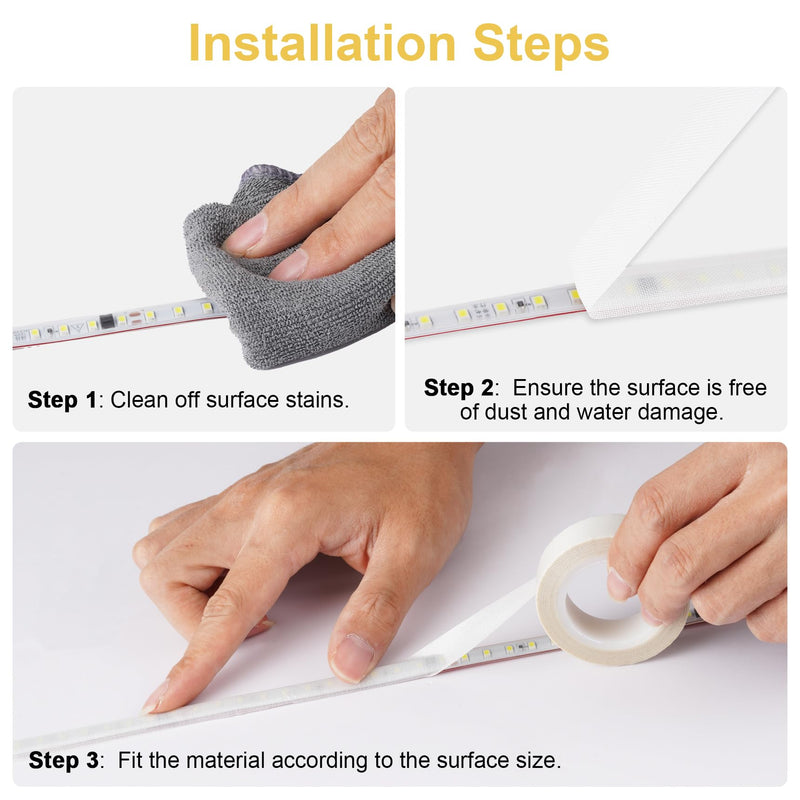 Installation Steps

Step 1: Clean off surface stains.

Step 2: Ensure the surface is free of dust and water damage.

Step 3: Fit the material according to the surface size.