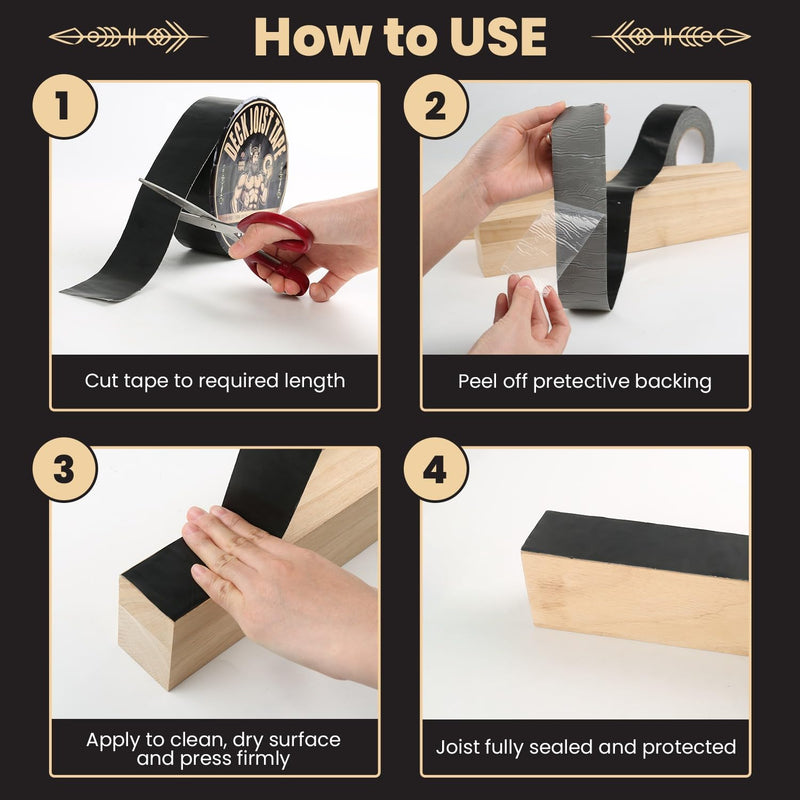 How to USE

1

DECK JOIST TAPE

Cut tape to required length

2

Peel off pretective backing

3

Apply to clean, dry surface and press firmly

4

Joist fully sealed and protected