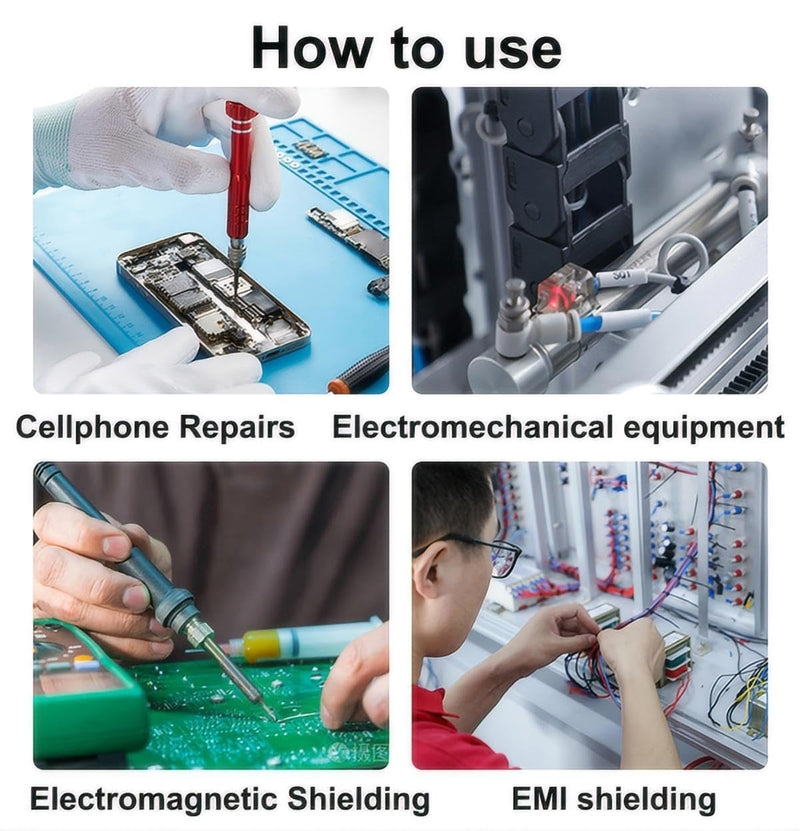 How to use

Cellphone Repairs

Electromechanical equipment

Electromagnetic Shielding

EMI shielding