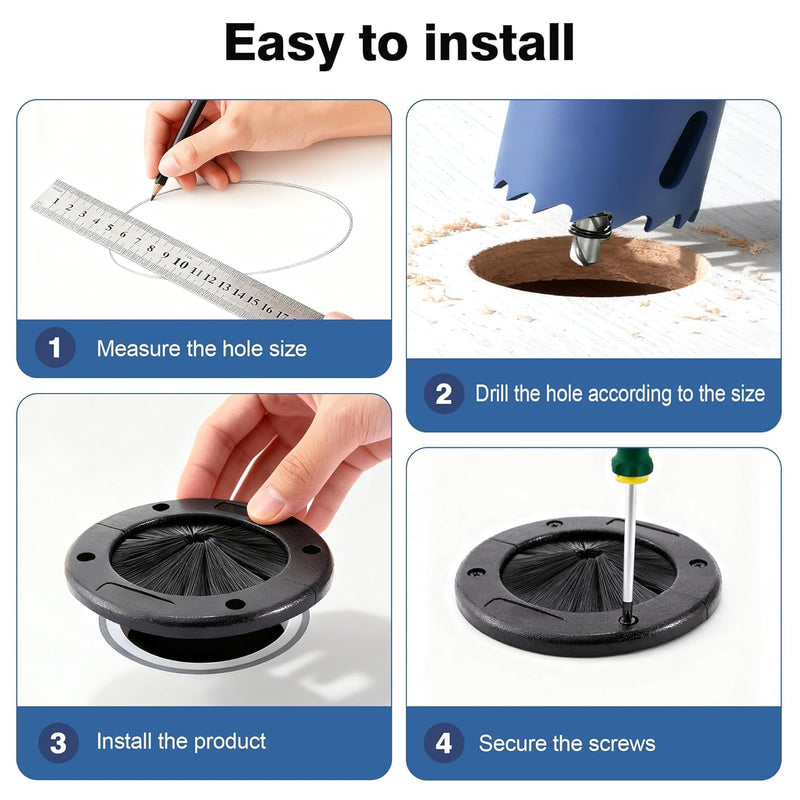 Easy to install

1 2 3 4 5 6 7 8 9 10 11 12 13 14 15 16 17

1 Measure the hole size

2 Drill the hole according to the size

3 Install the product

4 Secure the screws